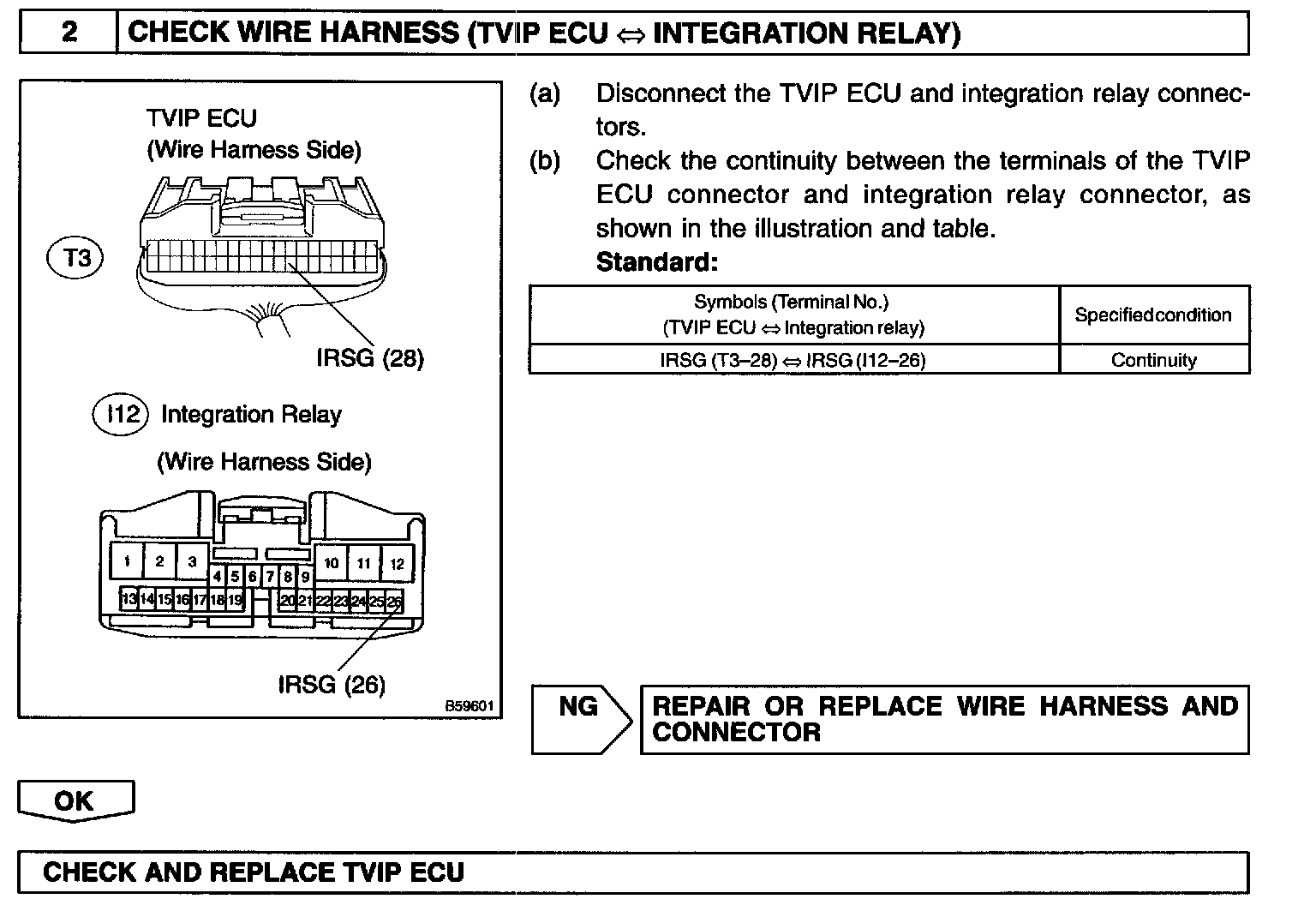 2 CHECK WIRE HARNESS (TVIP ECU ⇔ INTEGRATION RELAY)

TVIP ECU
(Wire Harness Side)

T3

IRSG (28)

I12 Integration Relay

(Wire Harness Side)

1 2 3 4 5 6 7 8 9 10 11 12
13 14 15 16 17 18 19 20 21 22 23 24 25 26

IRSG (26)

B59601

(a) Disconnect the TVIP ECU and integration relay connectors.

(b) Check the continuity between the terminals of the TVIP ECU connector and integration relay connector, as shown in the illustration and table.

Standard:

| Symbols (Terminal No.) (TVIP ECU ⇔ Integration relay) | Specified condition |
|---|---|
| IRSG (T3–28) ⇔ IRSG (I12–26) | Continuity |

NG

REPAIR OR REPLACE WIRE HARNESS AND CONNECTOR

OK

CHECK AND REPLACE TVIP ECU