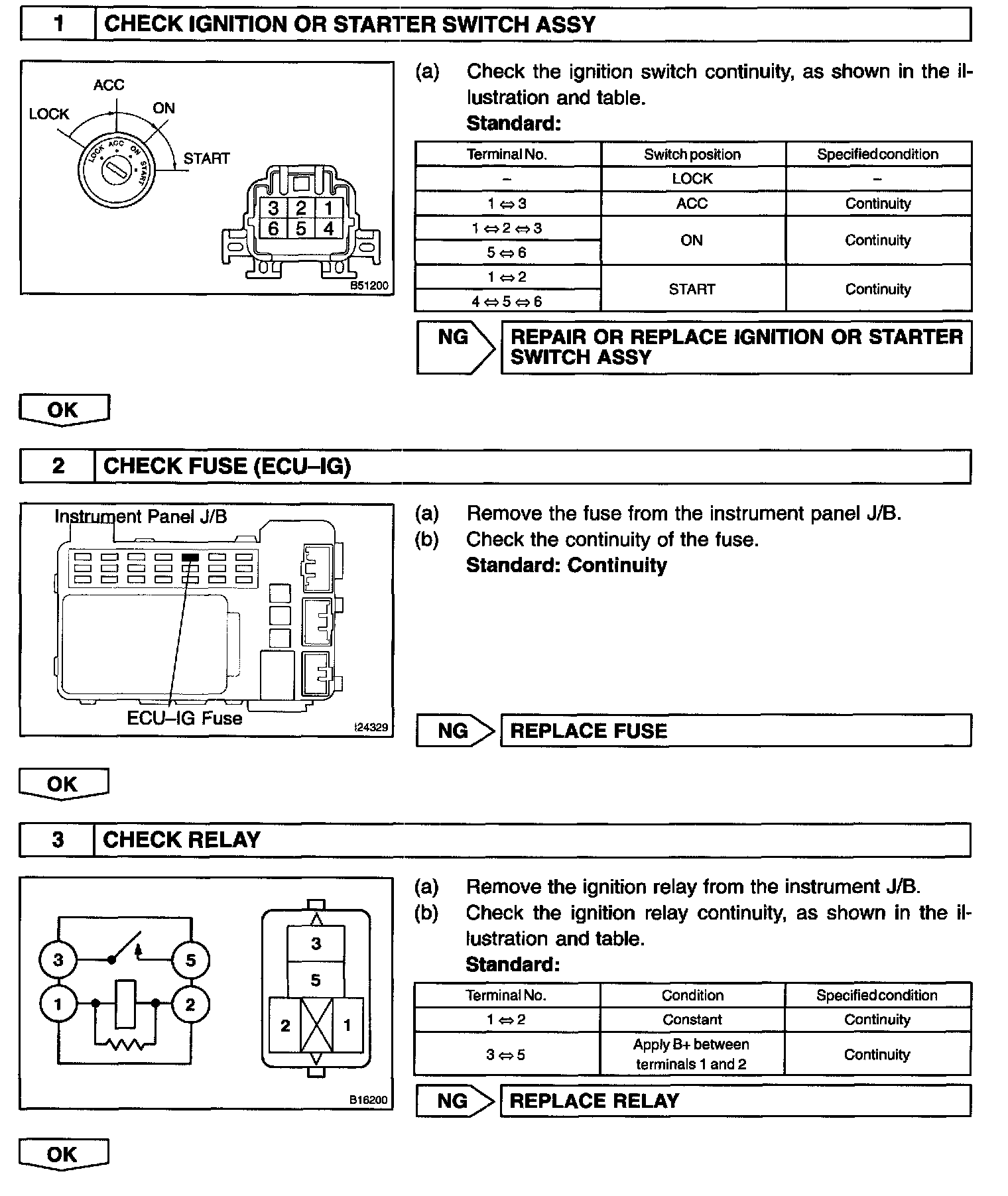 1 CHECK IGNITION OR STARTER SWITCH ASSY

ACC
LOCK
ON
START
LOCK ACC ON START
3 2 1
6 5 4
B51200

(a) Check the ignition switch continuity, as shown in the illustration and table.
Standard:

| Terminal No. | Switch position | Specified condition |
|---|---|---|
| – | LOCK | – |
| 1 ⇔ 3 | ACC | Continuity |
| 1 ⇔ 2 ⇔ 3 | ON | Continuity |
| 5 ⇔ 6 | ON | Continuity |
| 1 ⇔ 2 | START | Continuity |
| 4 ⇔ 5 ⇔ 6 | START | Continuity |

NG REPAIR OR REPLACE IGNITION OR STARTER SWITCH ASSY

OK

2 CHECK FUSE (ECU–IG)

Instrument Panel J/B
ECU–IG Fuse
I24329

(a) Remove the fuse from the instrument panel J/B.
(b) Check the continuity of the fuse.
Standard: Continuity

NG REPLACE FUSE

OK

3 CHECK RELAY

3 5 1 2
3 5 2 1
B16200

(a) Remove the ignition relay from the instrument J/B.
(b) Check the ignition relay continuity, as shown in the illustration and table.
Standard:

| Terminal No. | Condition | Specified condition |
|---|---|---|
| 1 ⇔ 2 | Constant | Continuity |
| 3 ⇔ 5 | Apply B+ between terminals 1 and 2 | Continuity |

NG REPLACE RELAY

OK