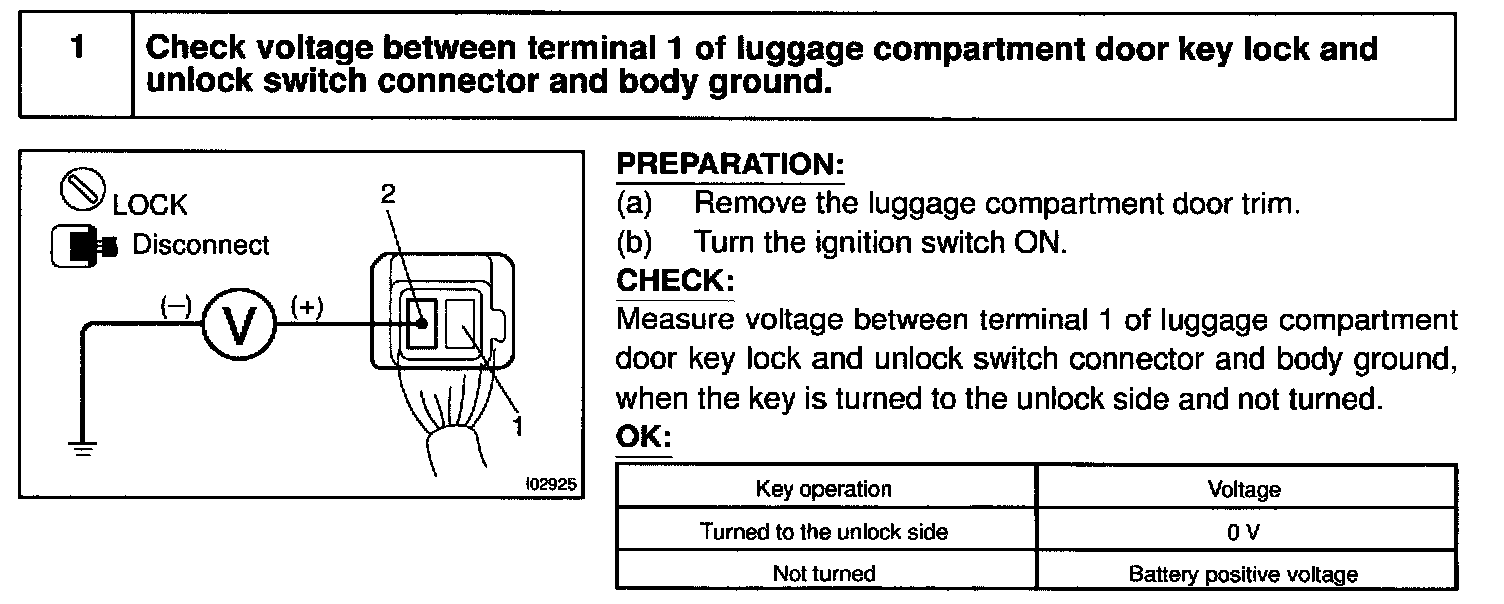 1 Check voltage between terminal 1 of luggage compartment door key lock and unlock switch connector and body ground.

LOCK
Disconnect
2
(–)
V
(+)
1
I02925

PREPARATION:
(a) Remove the luggage compartment door trim.
(b) Turn the ignition switch ON.
CHECK:
Measure voltage between terminal 1 of luggage compartment door key lock and unlock switch connector and body ground, when the key is turned to the unlock side and not turned.
OK:

| Key operation | Voltage |
|---|---|
| Turned to the unlock side | 0 V |
| Not turned | Battery positive voltage |