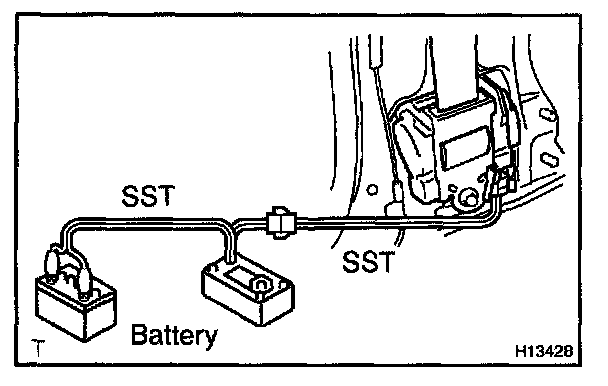 SST

SST

Battery

T

H13428