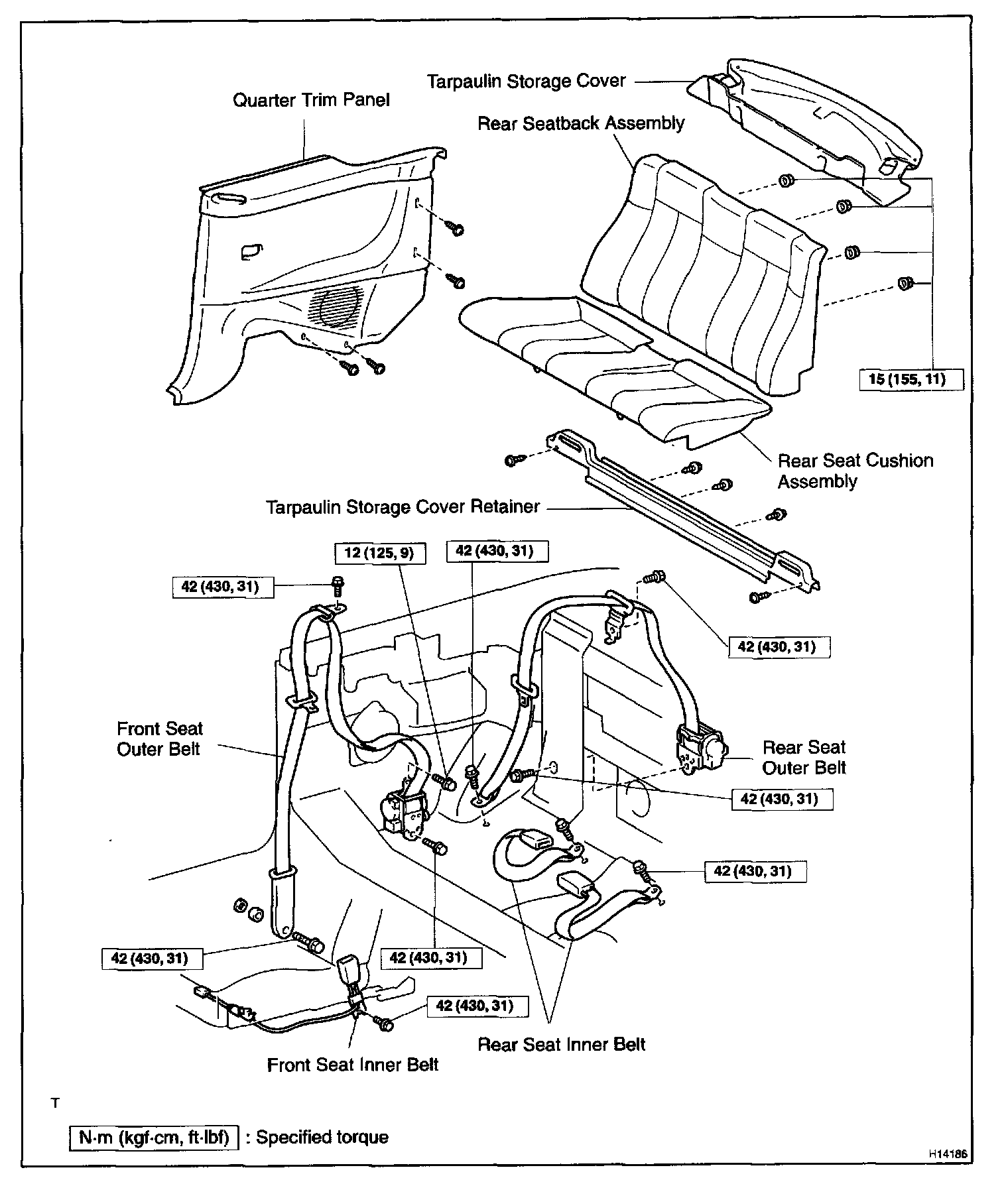 Tarpaulin Storage Cover

Quarter Trim Panel

Rear Seatback Assembly

15 (155, 11)

Rear Seat Cushion Assembly

Tarpaulin Storage Cover Retainer

12 (125, 9)

42 (430, 31)

42 (430, 31)

42 (430, 31)

Front Seat Outer Belt

Rear Seat Outer Belt

42 (430, 31)

42 (430, 31)

42 (430, 31)

42 (430, 31)

42 (430, 31)

Rear Seat Inner Belt

Front Seat Inner Belt

T

N·m (kgf·cm, ft·lbf) : Specified torque

H14186