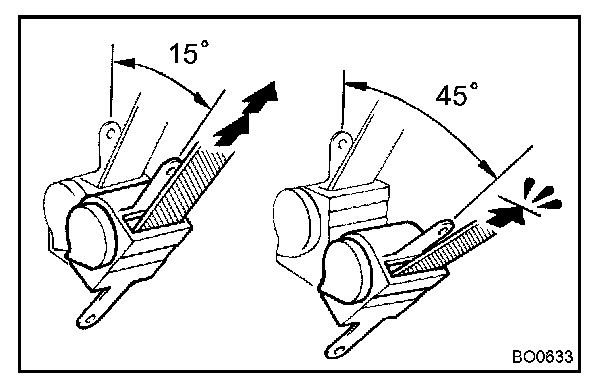 15°

45°

BO0633