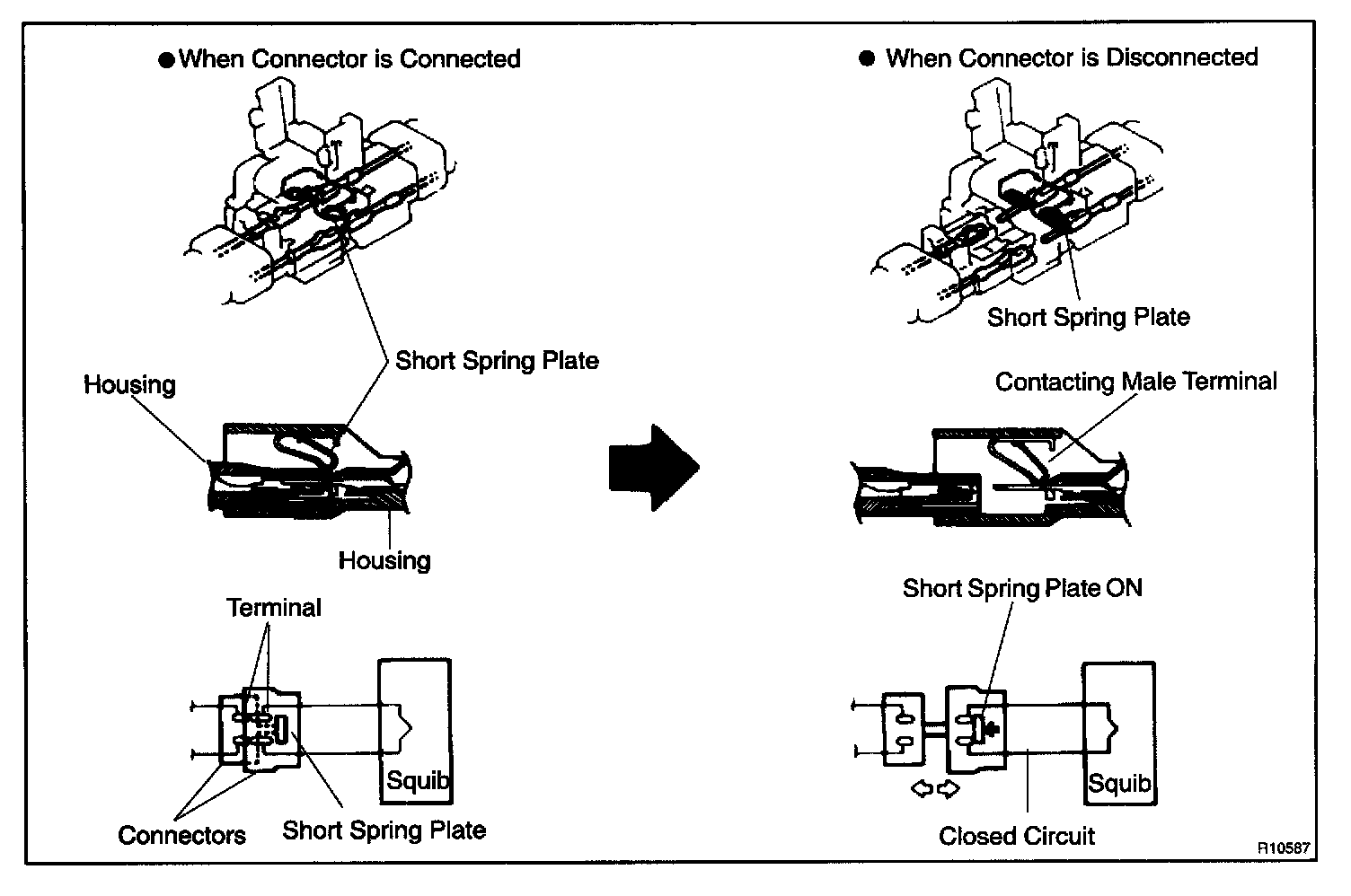 ● When Connector is Connected

Short Spring Plate

Housing

Housing

Terminal

Squib

Connectors

Short Spring Plate

● When Connector is Disconnected

Short Spring Plate

Contacting Male Terminal

Short Spring Plate ON

Squib

Closed Circuit

R10587