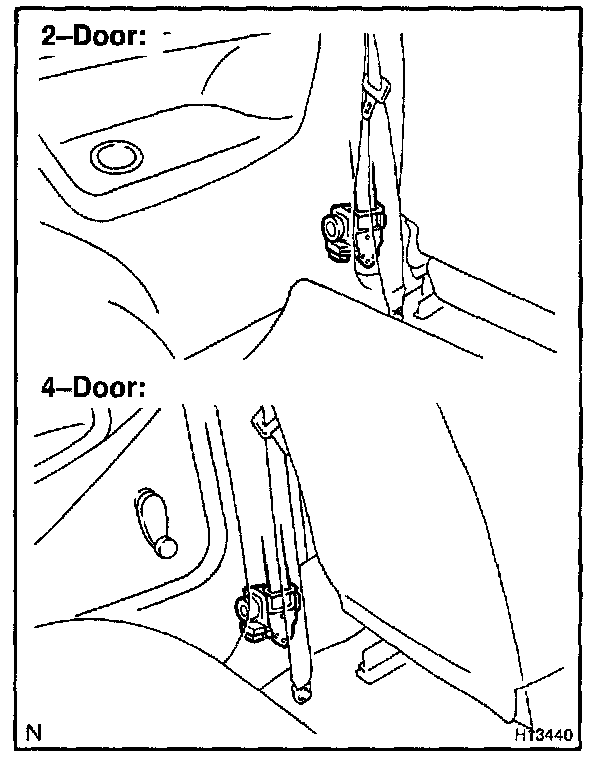 2–Door:

4–Door:

N

H13440