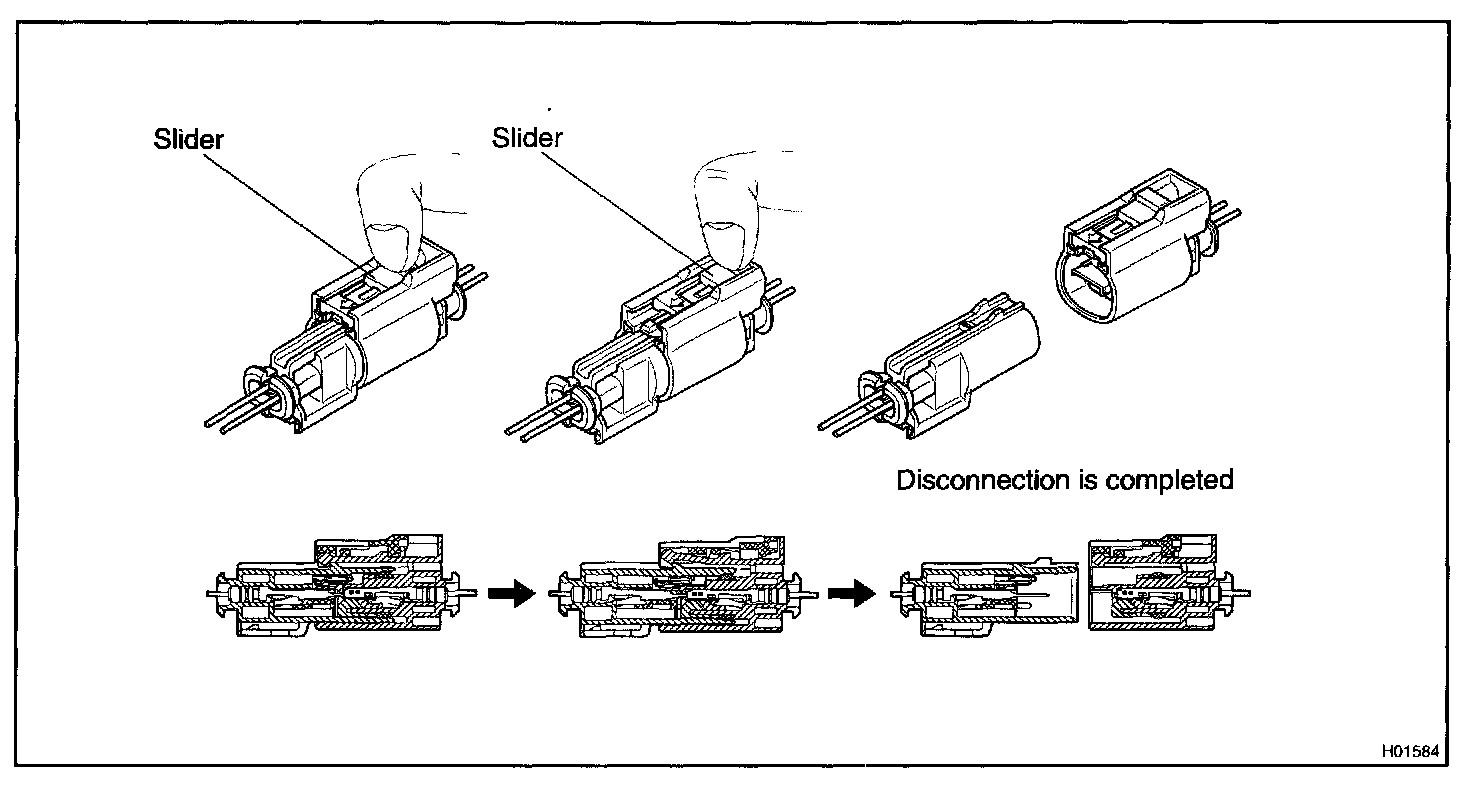 Slider

Slider

Disconnection is completed

H01584