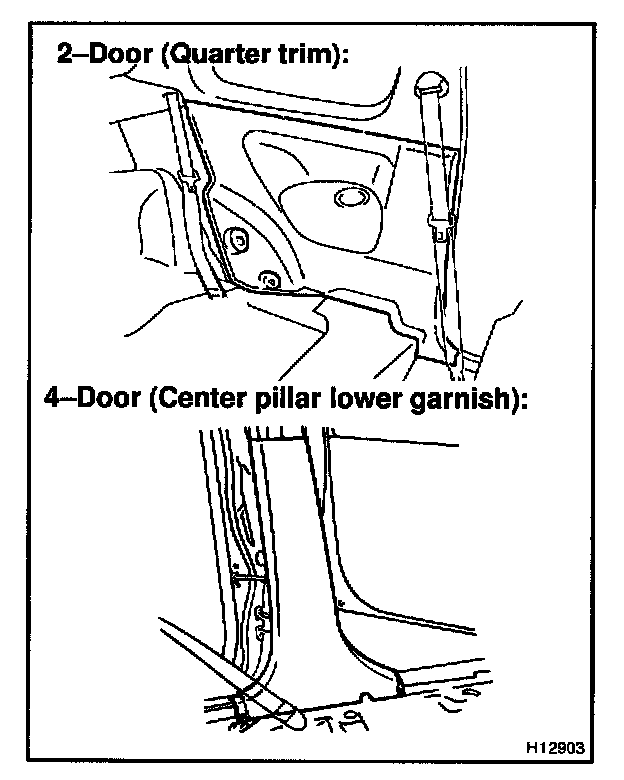 2–Door (Quarter trim):

4–Door (Center pillar lower garnish):

H12903