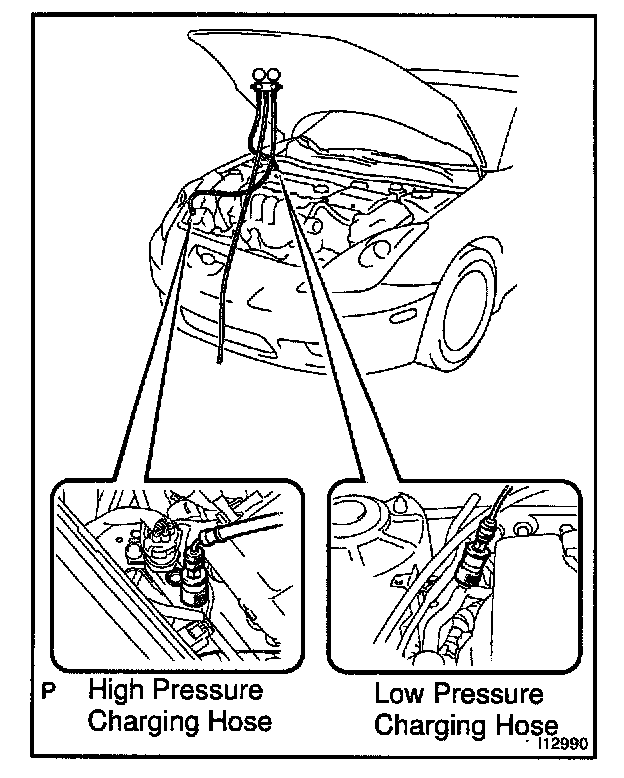 P High Pressure Charging Hose

Low Pressure Charging Hose

I12990