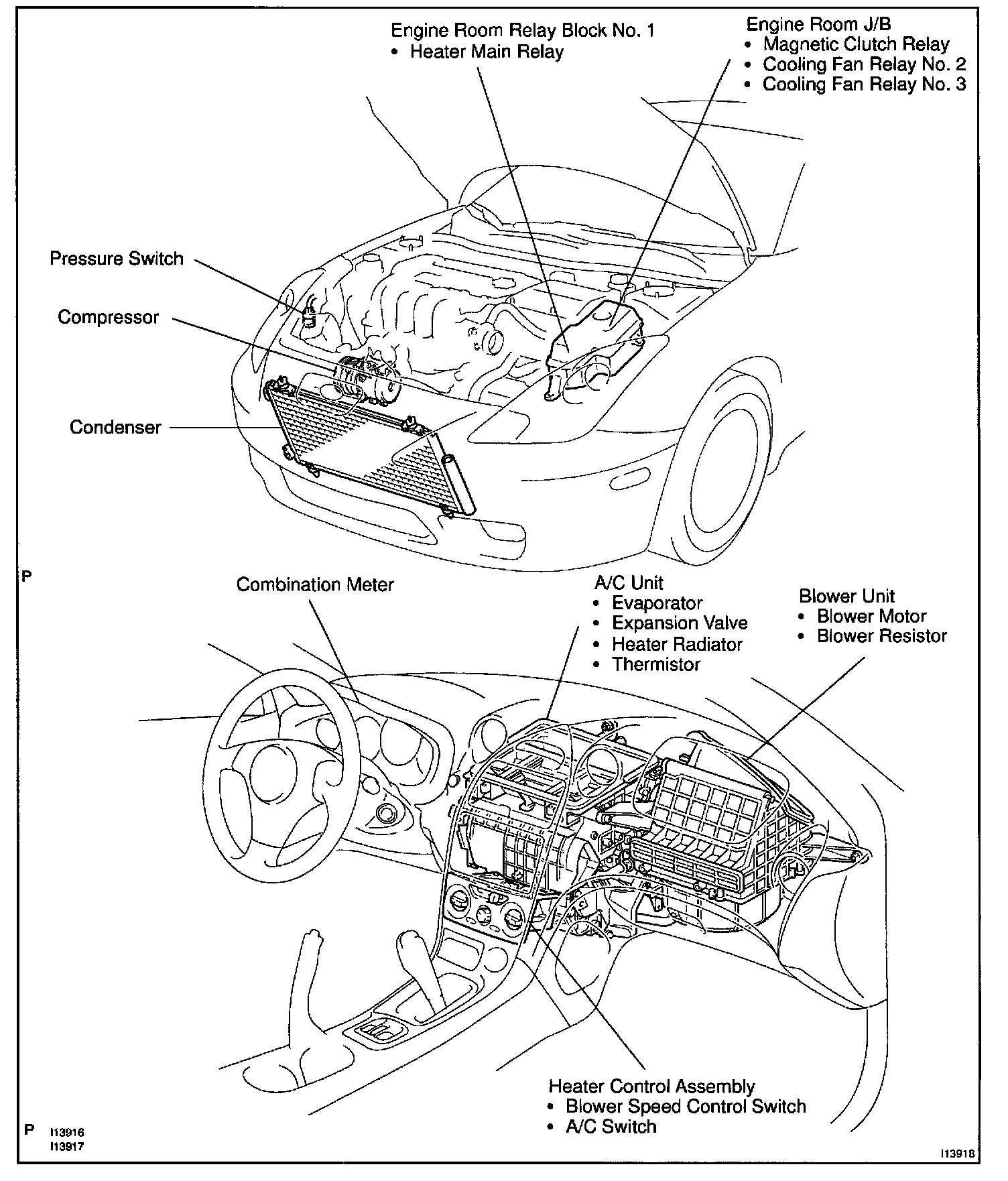 Engine Room Relay Block No. 1
• Heater Main Relay

Engine Room J/B
• Magnetic Clutch Relay
• Cooling Fan Relay No. 2
• Cooling Fan Relay No. 3

Pressure Switch

Compressor

Condenser

P

Combination Meter

A/C Unit
• Evaporator
• Expansion Valve
• Heater Radiator
• Thermistor

Blower Unit
• Blower Motor
• Blower Resistor

Heater Control Assembly
• Blower Speed Control Switch
• A/C Switch

P I13916
I13917

I13918