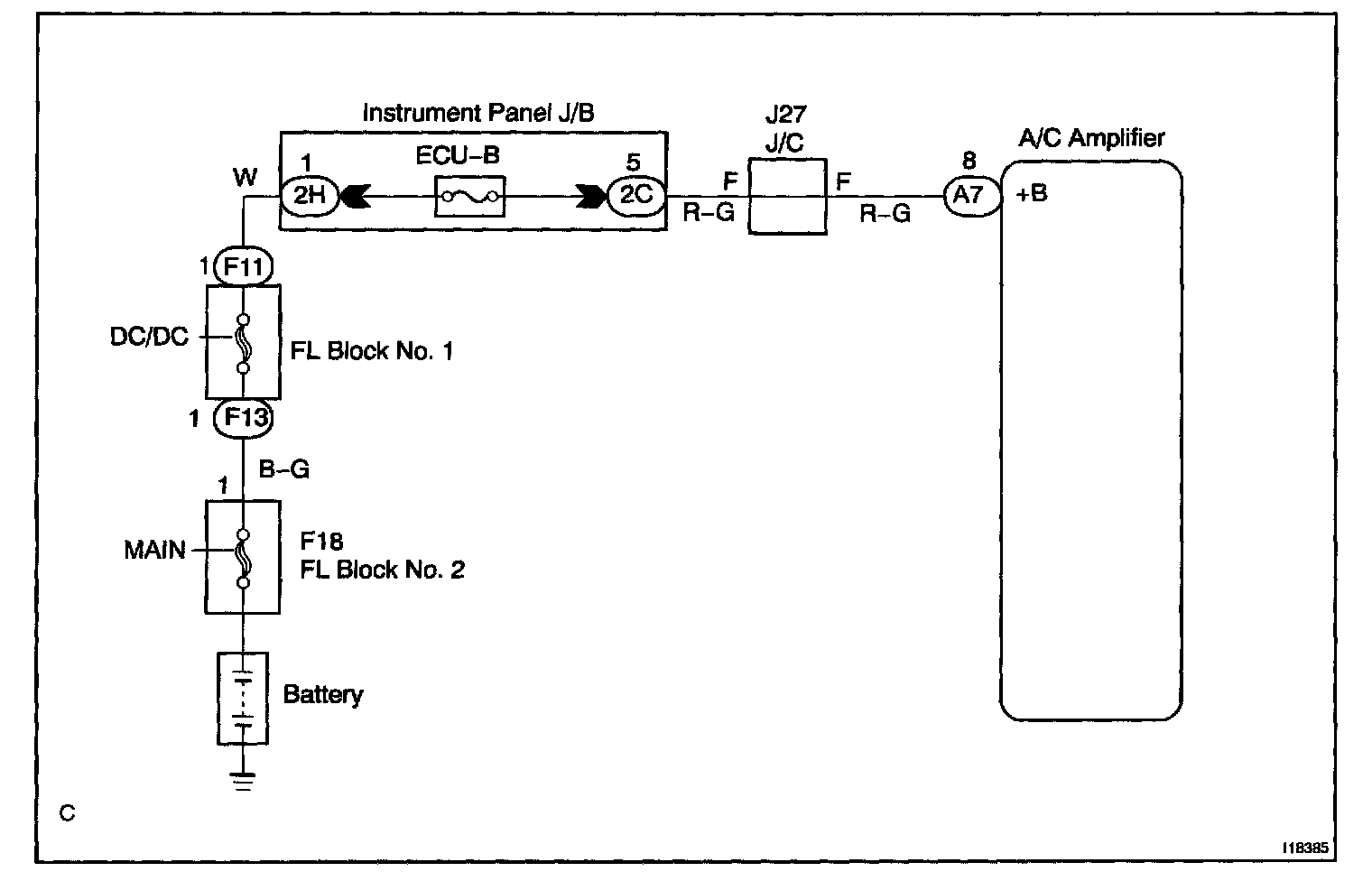 Instrument Panel J/B

J27
J/C

A/C Amplifier

W

1
2H

ECU–B

5
2C

F
R–G

F
R–G

8
A7

+B

1 F11

DC/DC

FL Block No. 1

1 F13

B–G

1

MAIN

F18
FL Block No. 2

Battery

C

I18385