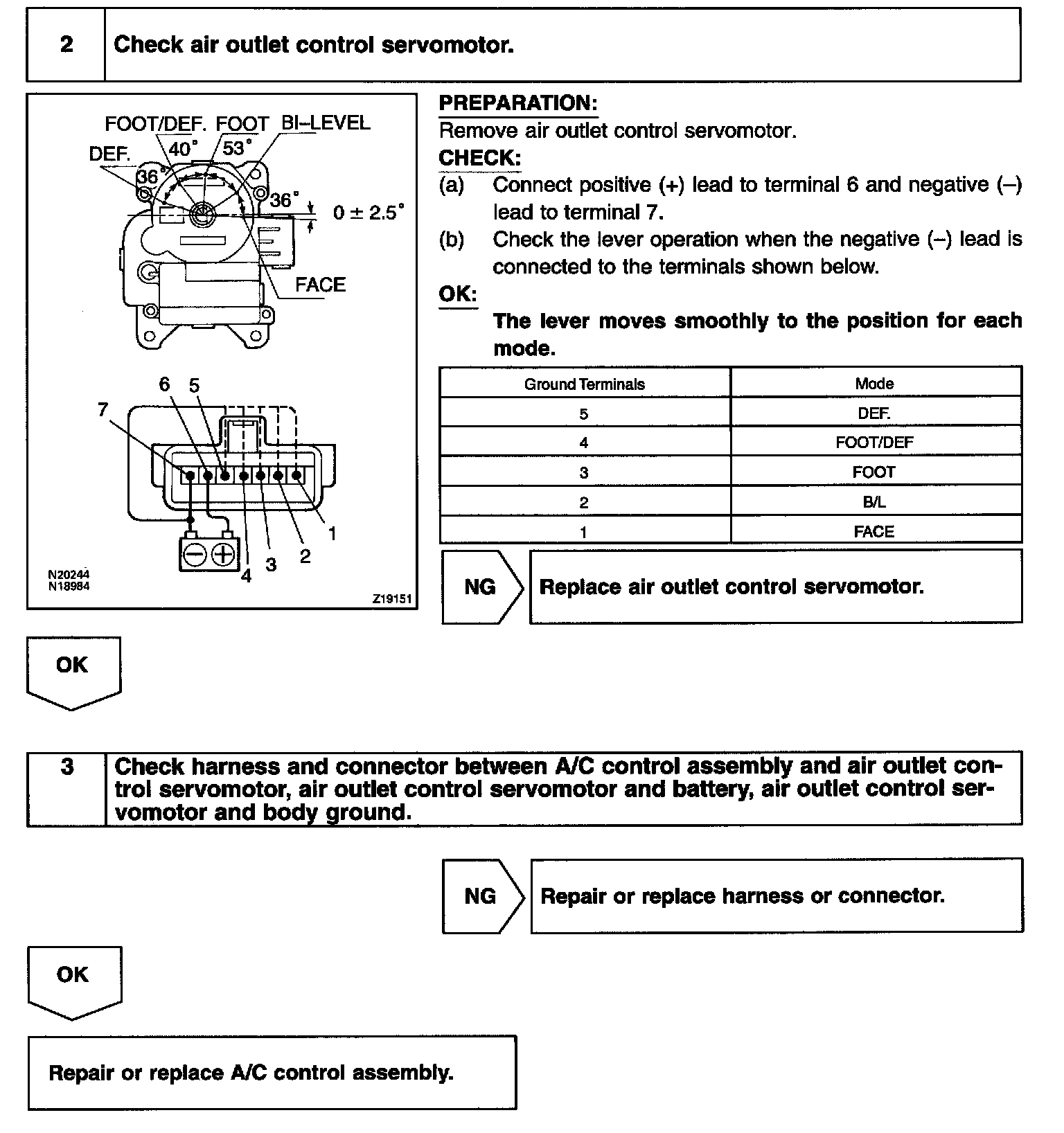 2 Check air outlet control servomotor.

FOOT/DEF. FOOT BI–LEVEL
DEF. 40° 53°
36°
36°
0 ± 2.5°
FACE

6 5
7
1
2
3
4

N20244
N18984
Z19151

PREPARATION:
Remove air outlet control servomotor.

CHECK:
(a) Connect positive (+) lead to terminal 6 and negative (–) lead to terminal 7.
(b) Check the lever operation when the negative (–) lead is connected to the terminals shown below.

OK:
The lever moves smoothly to the position for each mode.

| Ground Terminals | Mode |
|---|---|
| 5 | DEF. |
| 4 | FOOT/DEF |
| 3 | FOOT |
| 2 | B/L |
| 1 | FACE |

NG Replace air outlet control servomotor.

OK

3 Check harness and connector between A/C control assembly and air outlet control servomotor, air outlet control servomotor and battery, air outlet control servomotor and body ground.

NG Repair or replace harness or connector.

OK

Repair or replace A/C control assembly.