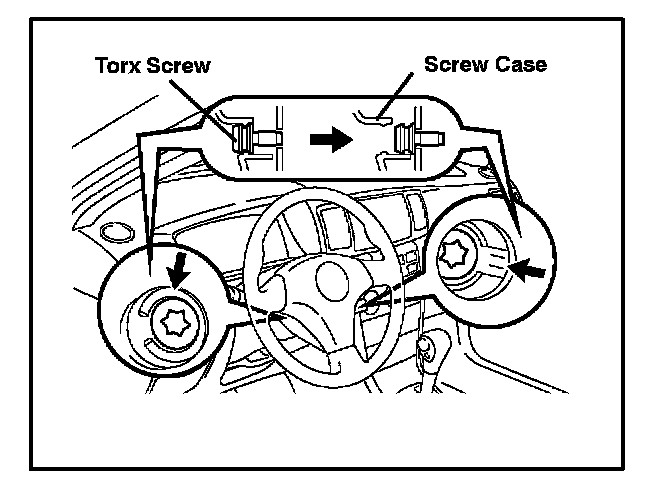 Torx Screw
Screw Case