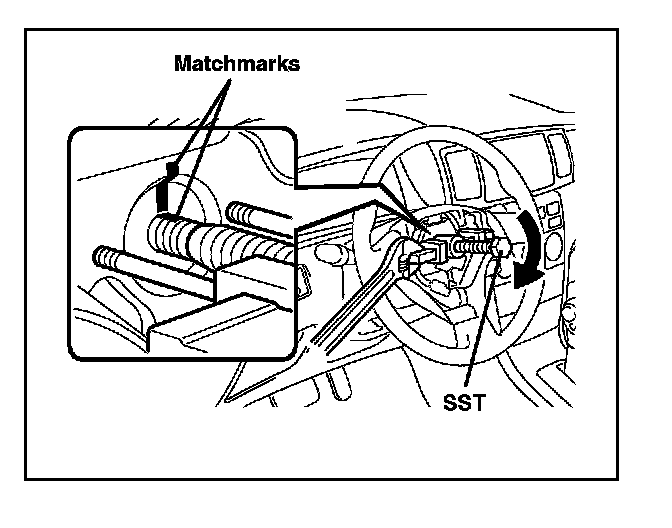 Matchmarks

SST