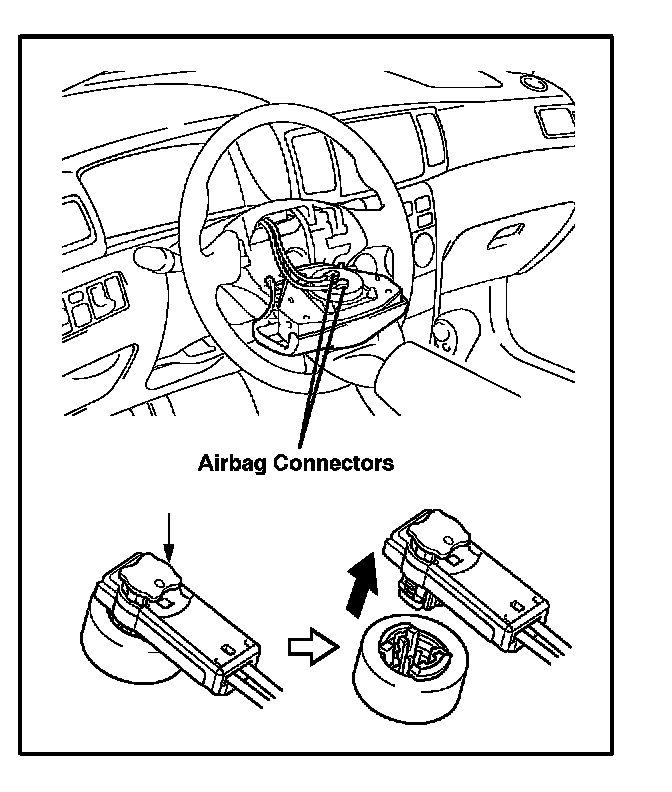 Airbag Connectors