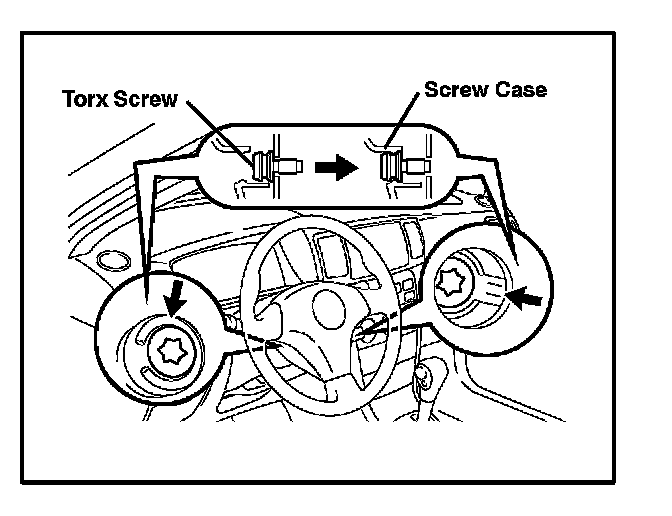 Torx Screw

Screw Case