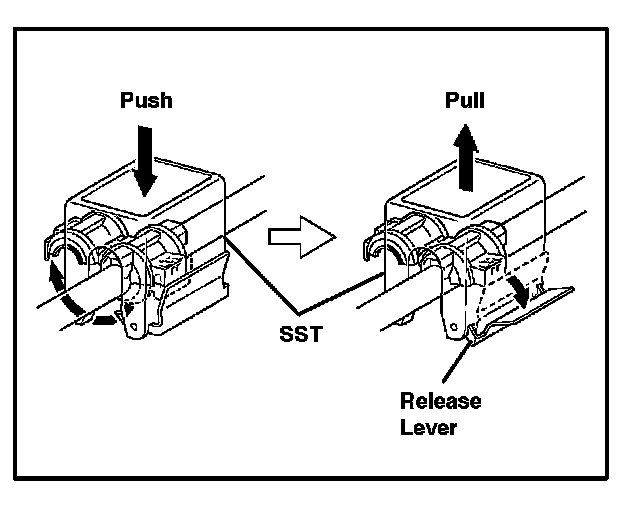 Push

Pull

SST

Release Lever