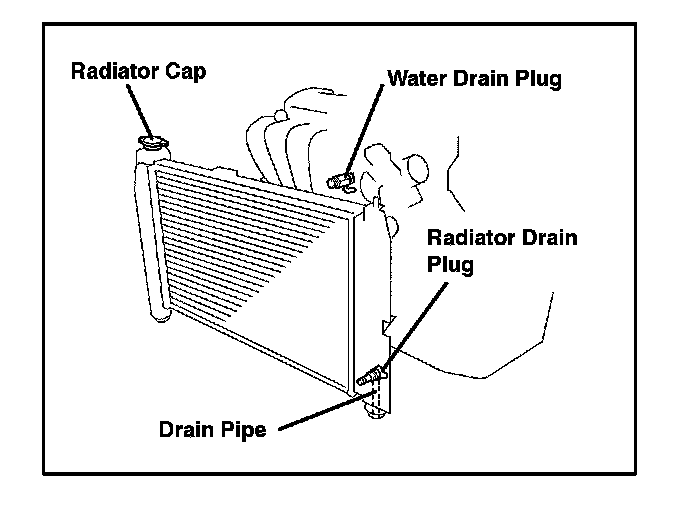 Radiator Cap

Water Drain Plug

Radiator Drain Plug

Drain Pipe