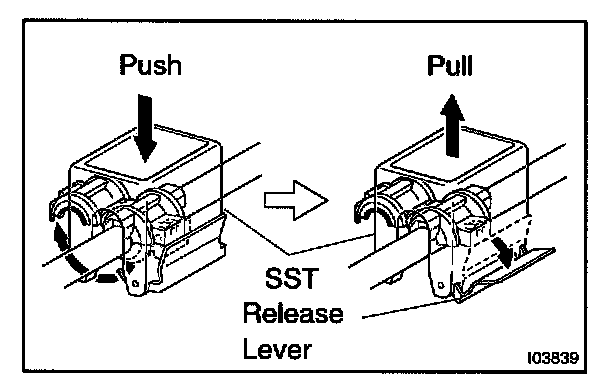 Push

Pull

SST

Release Lever

I03839