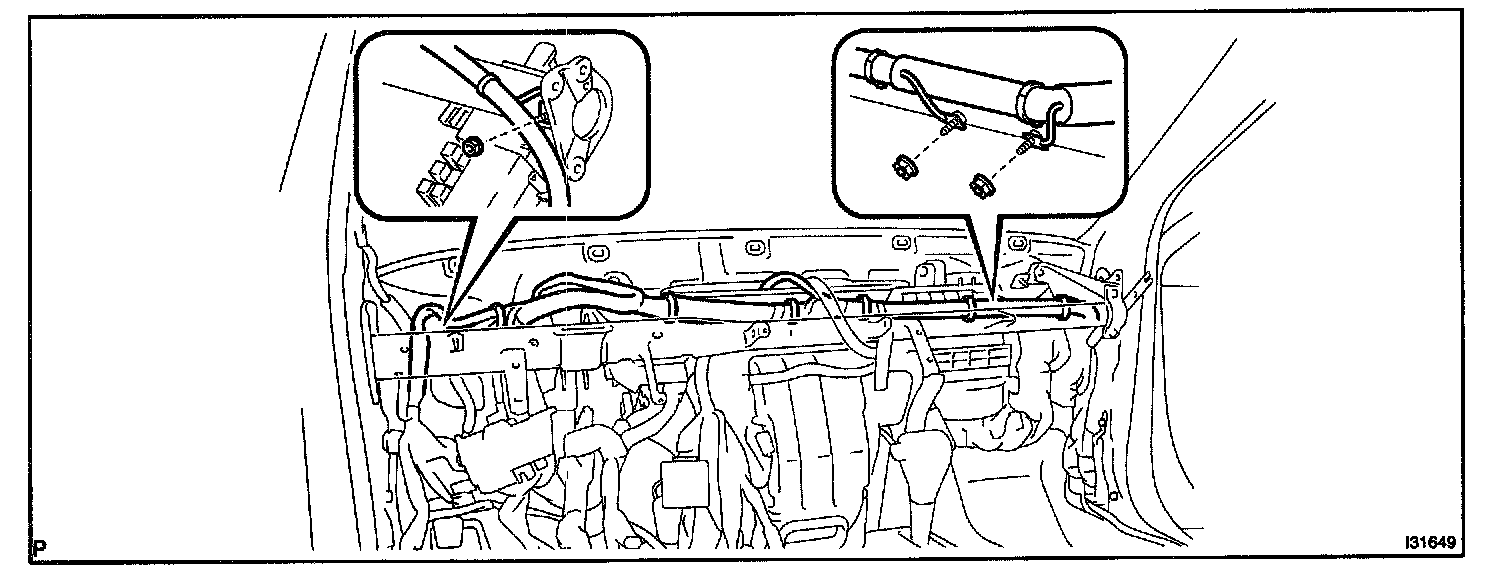 P

I31649