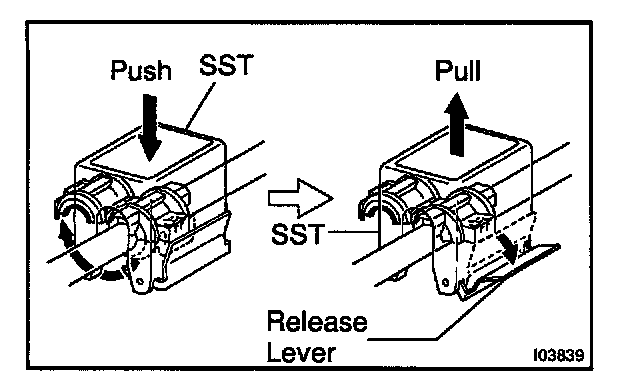 Push SST

Pull

SST

Release Lever

I03839