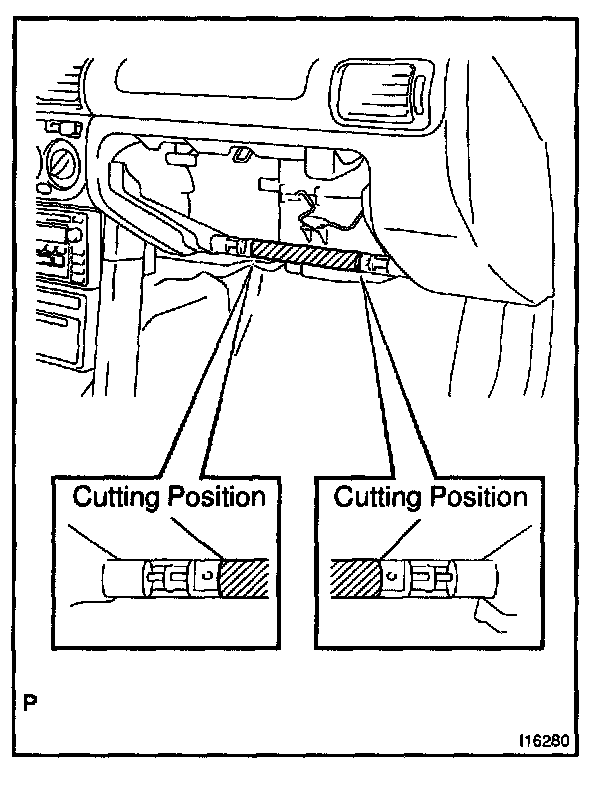 Cutting Position

Cutting Position

P

I16280