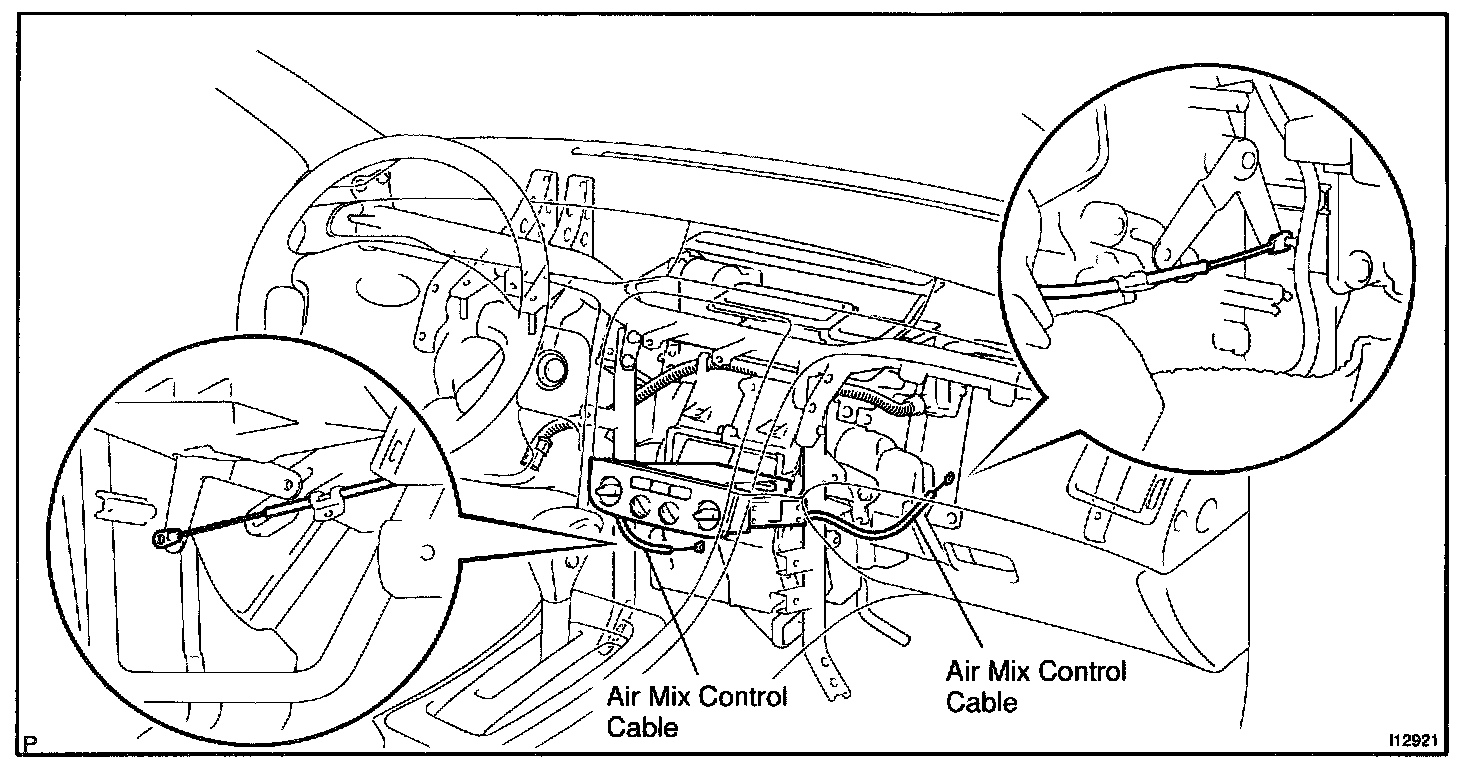 Air Mix Control Cable

Air Mix Control Cable

P

I12921