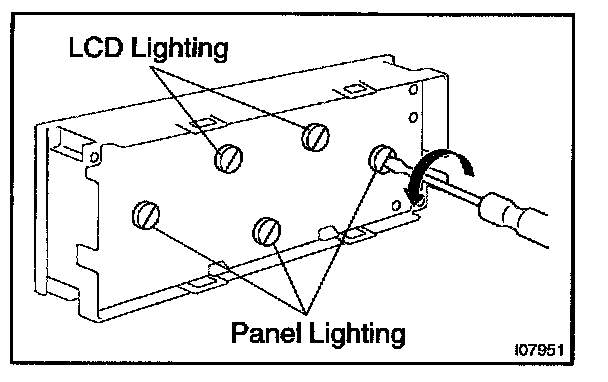 LCD Lighting

Panel Lighting

I07951