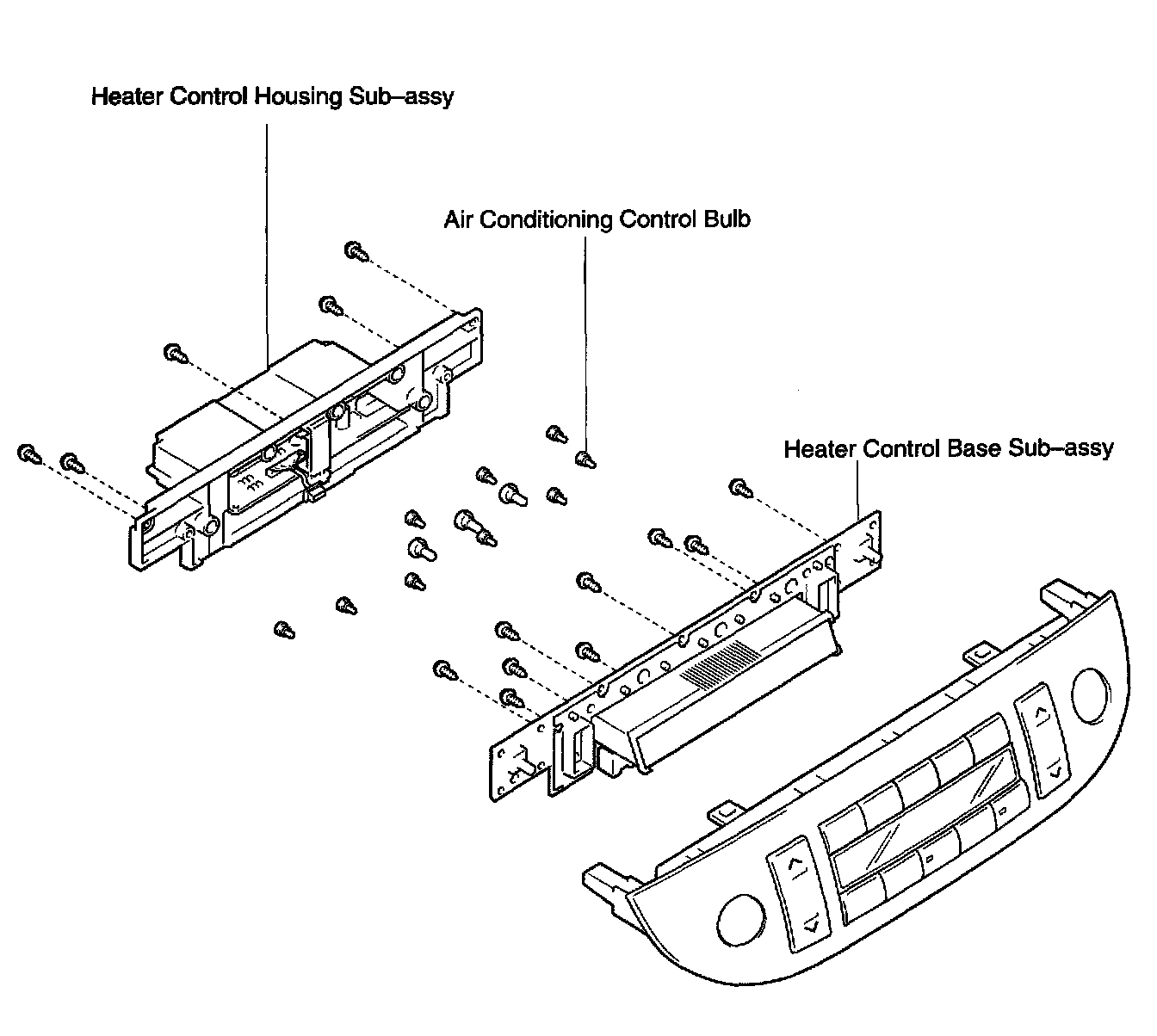 Heater Control Housing Sub–assy

Air Conditioning Control Bulb

Heater Control Base Sub–assy