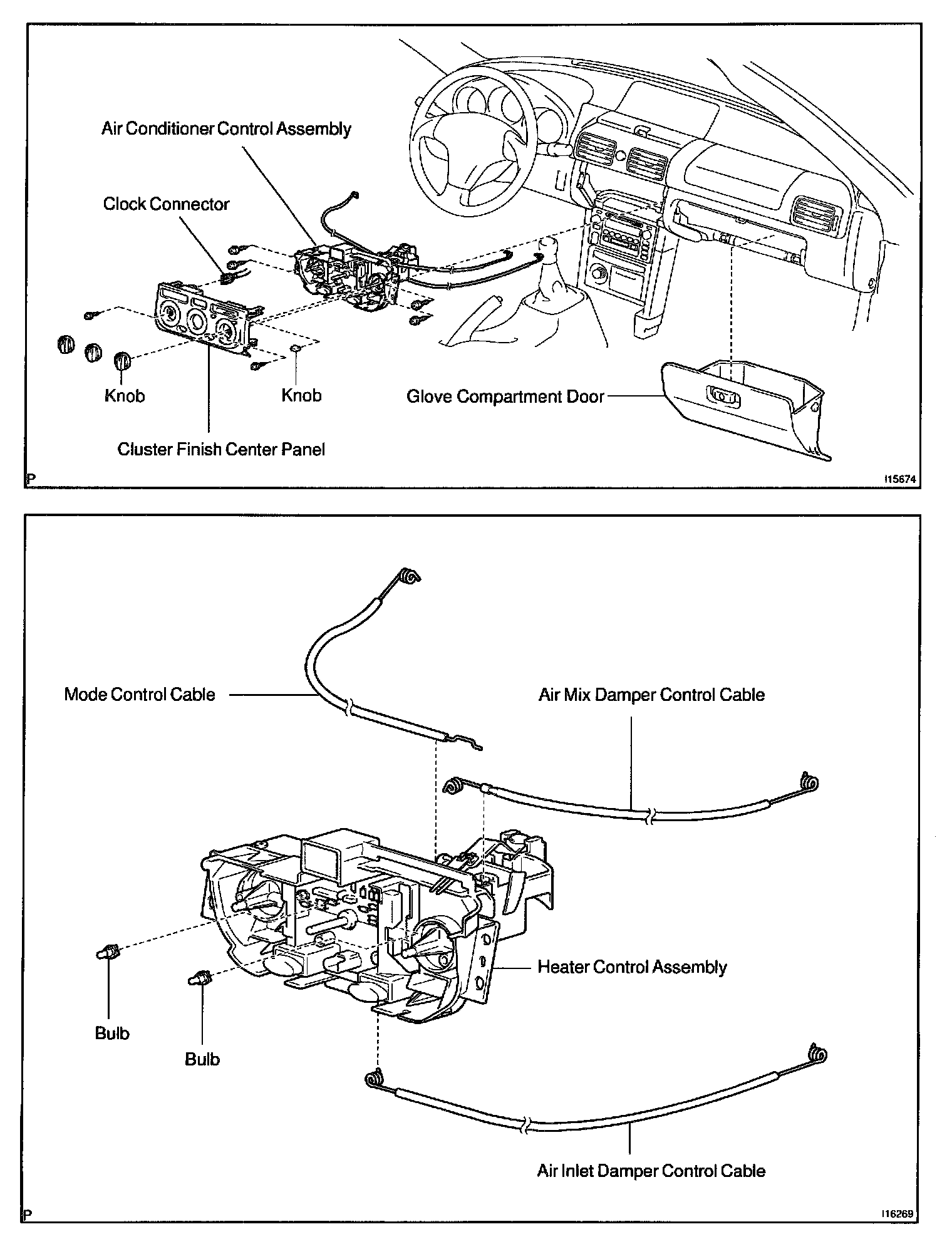 Air Conditioner Control Assembly

Clock Connector

Knob

Knob

Glove Compartment Door

Cluster Finish Center Panel

P

I15674

Mode Control Cable

Air Mix Damper Control Cable

Heater Control Assembly

Bulb

Bulb

Air Inlet Damper Control Cable

P

I16269