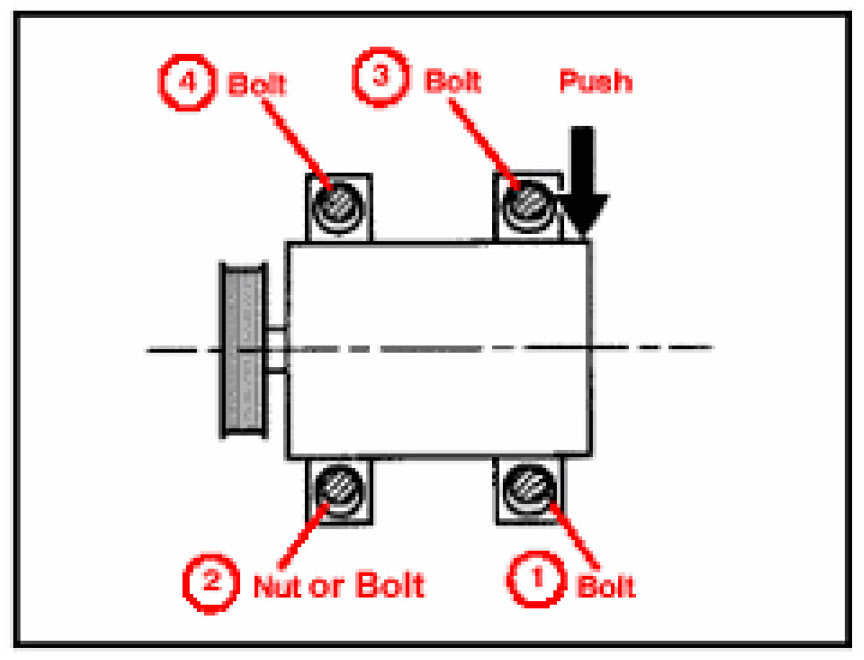 4 Bolt
3 Bolt
Push
2 Nut or Bolt
1 Bolt