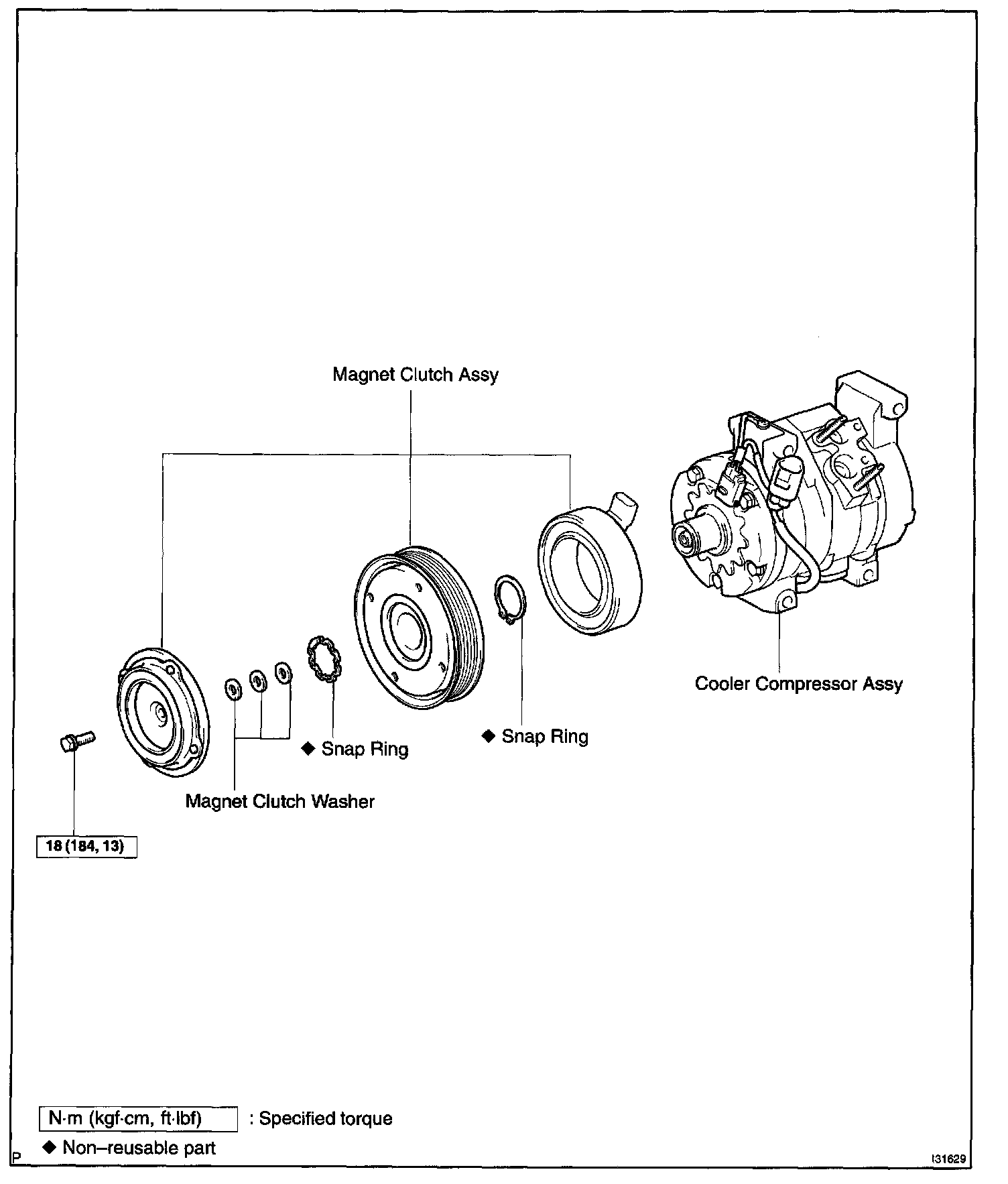 Magnet Clutch Assy

Cooler Compressor Assy

◆ Snap Ring

◆ Snap Ring

Magnet Clutch Washer

18 (184, 13)

N·m (kgf·cm, ft·lbf) : Specified torque

◆ Non–reusable part

P

I31629