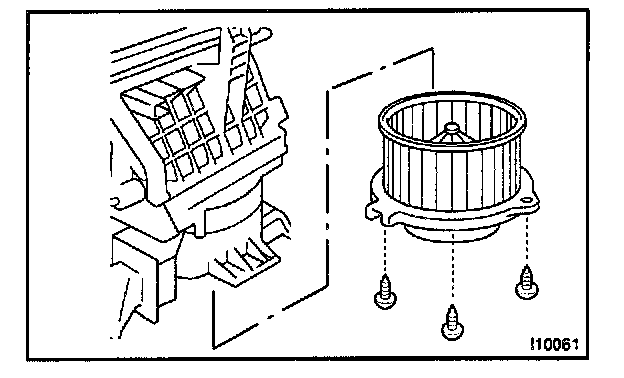 I10061