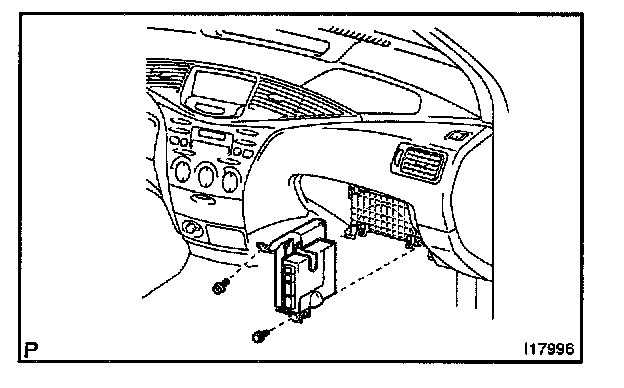 P

I17996