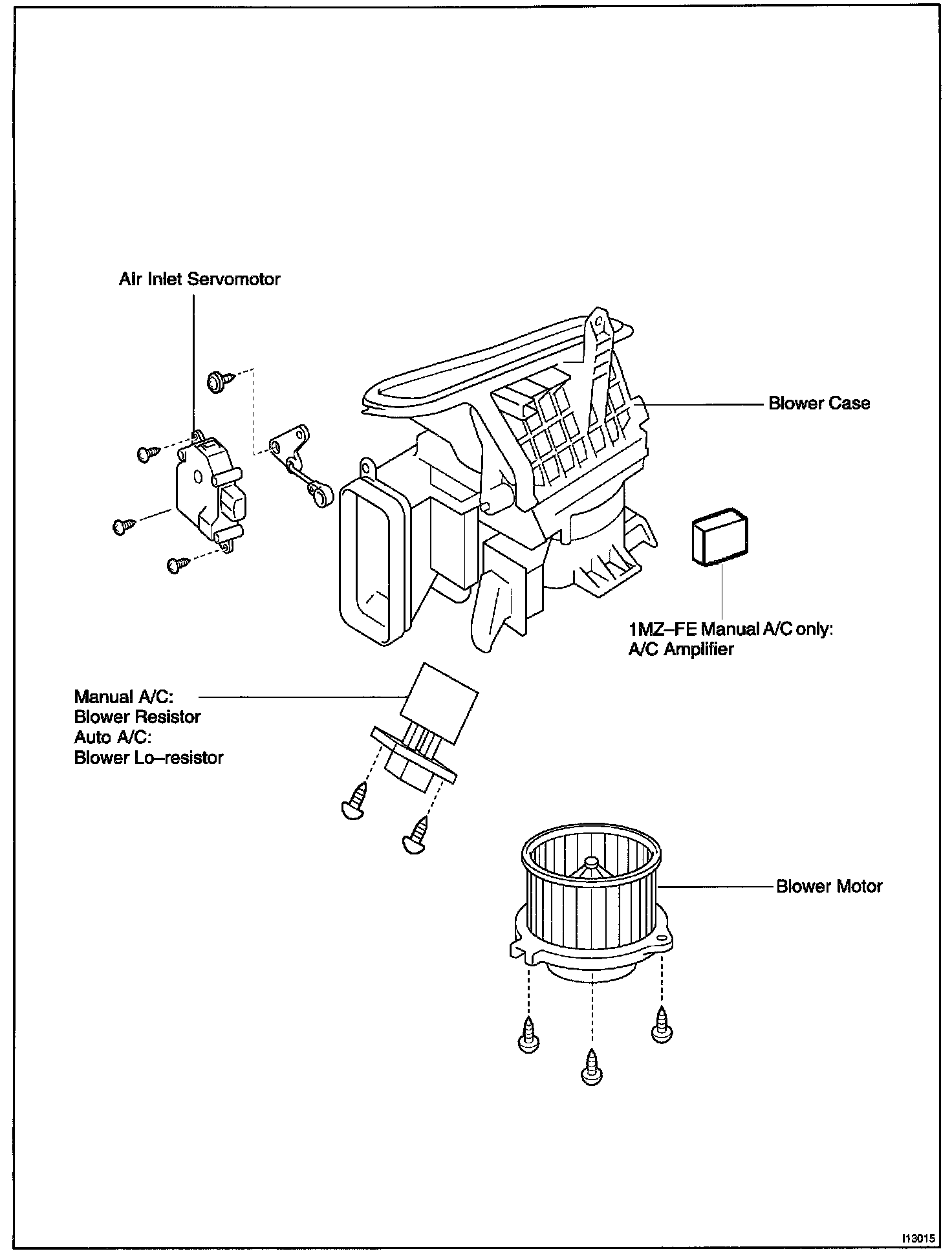 Air Inlet Servomotor

Blower Case

1MZ–FE Manual A/C only:
A/C Amplifier

Manual A/C:
Blower Resistor
Auto A/C:
Blower Lo–resistor

Blower Motor

I13015