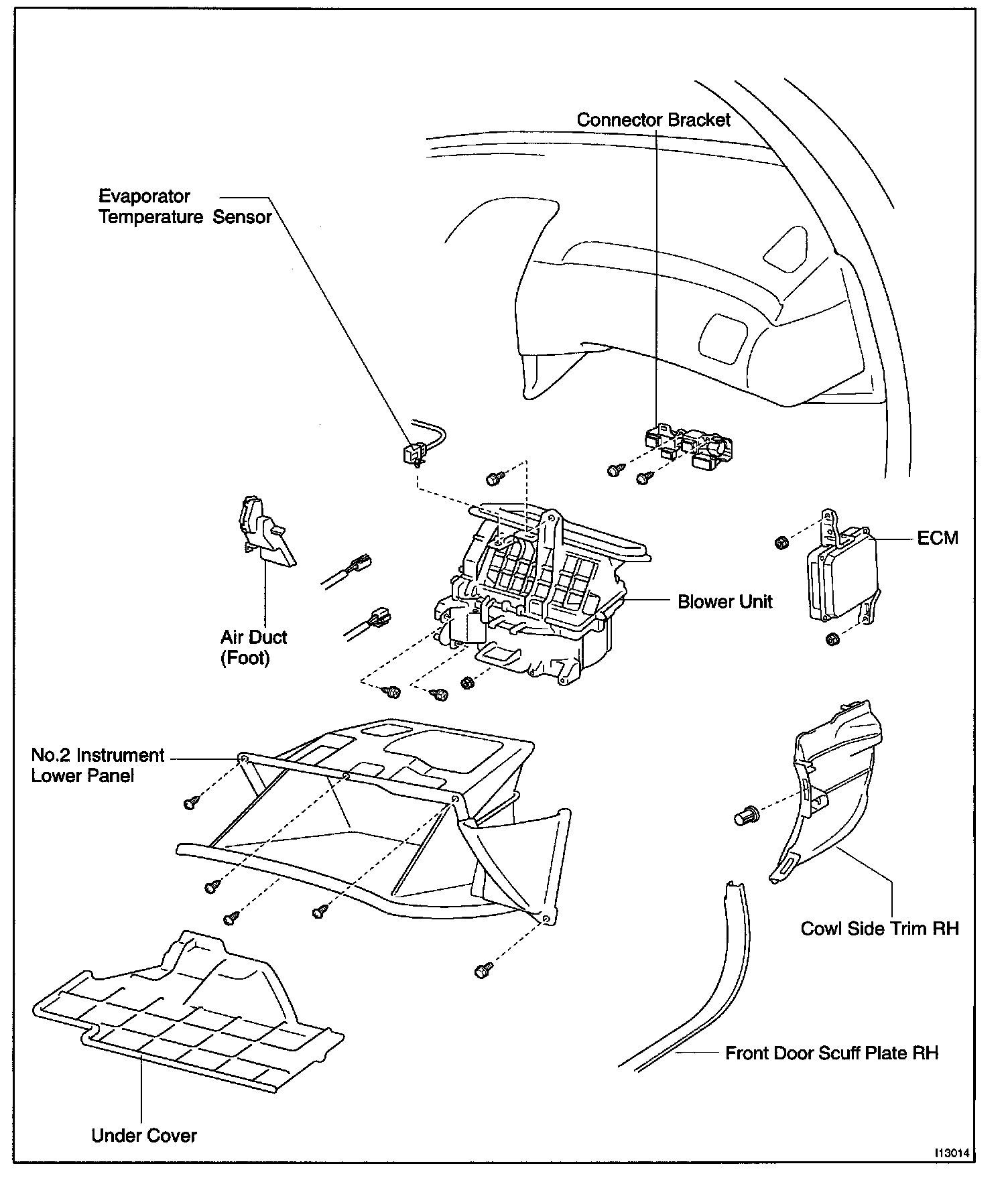 Connector Bracket

Evaporator Temperature Sensor

ECM

Blower Unit

Air Duct (Foot)

No.2 Instrument Lower Panel

Cowl Side Trim RH

Front Door Scuff Plate RH

Under Cover

I13014