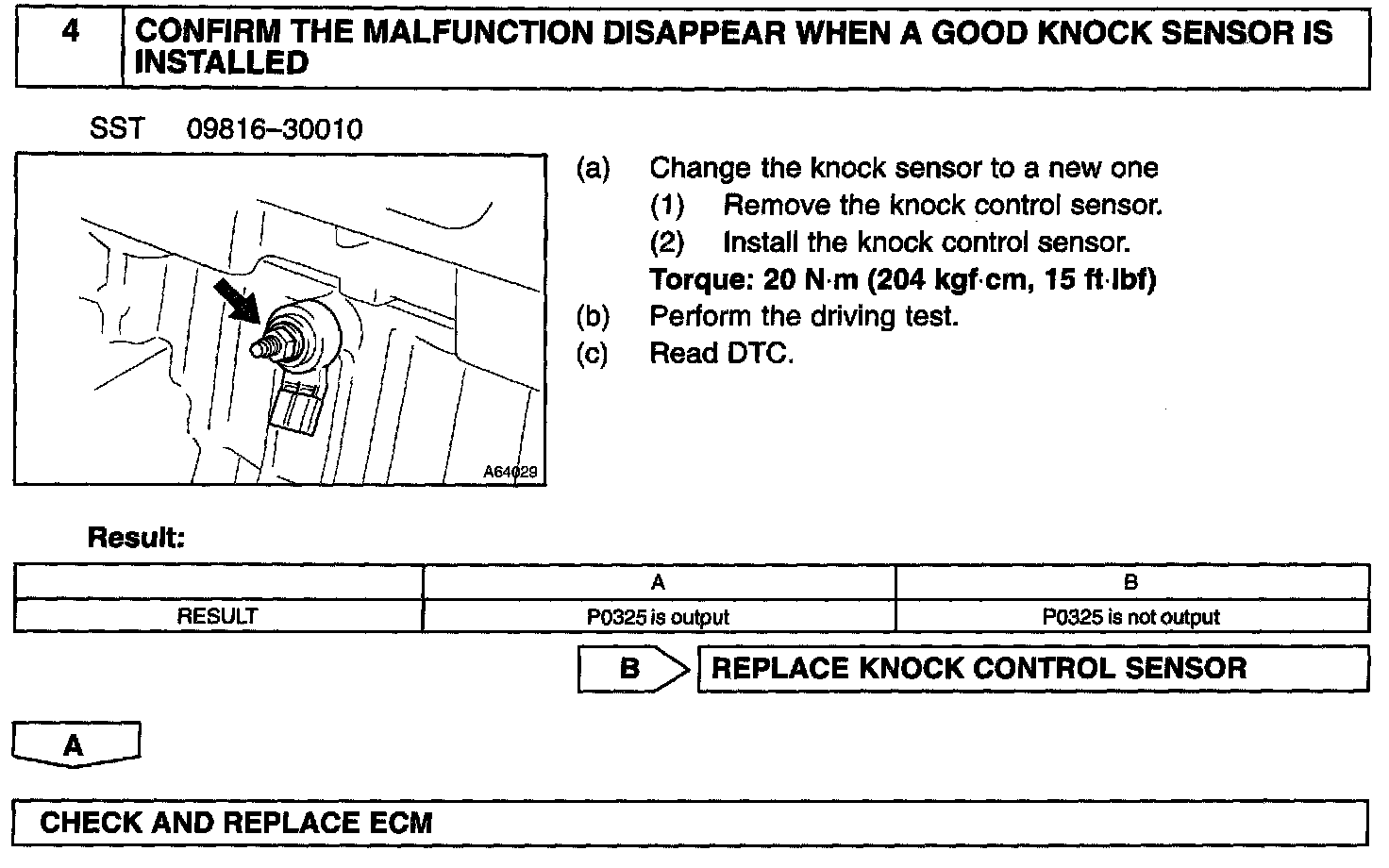 4 CONFIRM THE MALFUNCTION DISAPPEAR WHEN A GOOD KNOCK SENSOR IS INSTALLED

SST 09816–30010

A64029

(a) Change the knock sensor to a new one
(1) Remove the knock control sensor.
(2) Install the knock control sensor.
Torque: 20 N·m (204 kgf·cm, 15 ft·lbf)
(b) Perform the driving test.
(c) Read DTC.

Result:

| | A | B |
|---|---|---|
| RESULT | P0325 is output | P0325 is not output |

B REPLACE KNOCK CONTROL SENSOR

A

CHECK AND REPLACE ECM