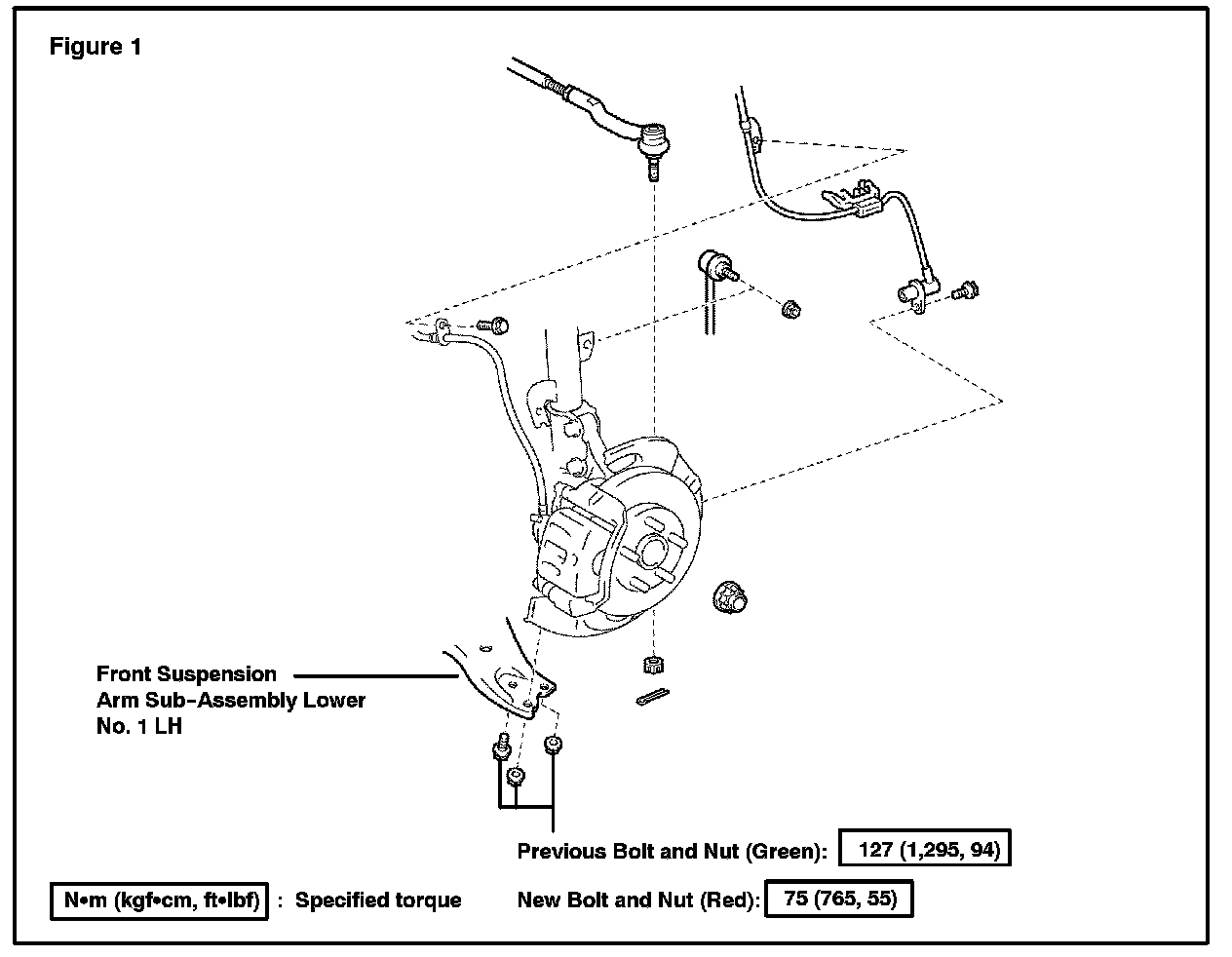 Figure 1

Front Suspension Arm Sub-Assembly Lower No. 1 LH

Previous Bolt and Nut (Green): 127 (1,295, 94)

N•m (kgf•cm, ft•lbf) : Specified torque

New Bolt and Nut (Red): 75 (765, 55)