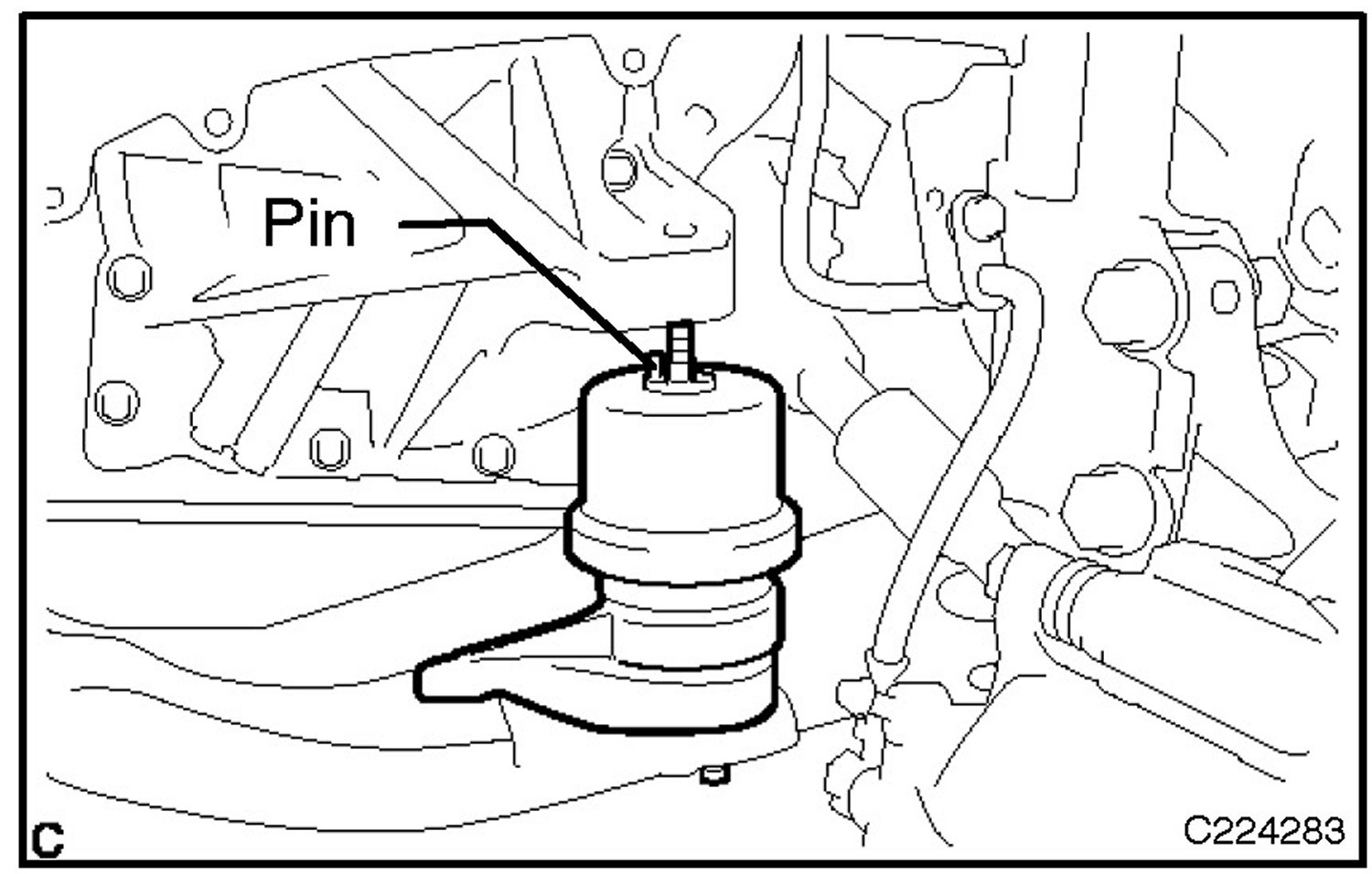 Pin

C

C224283