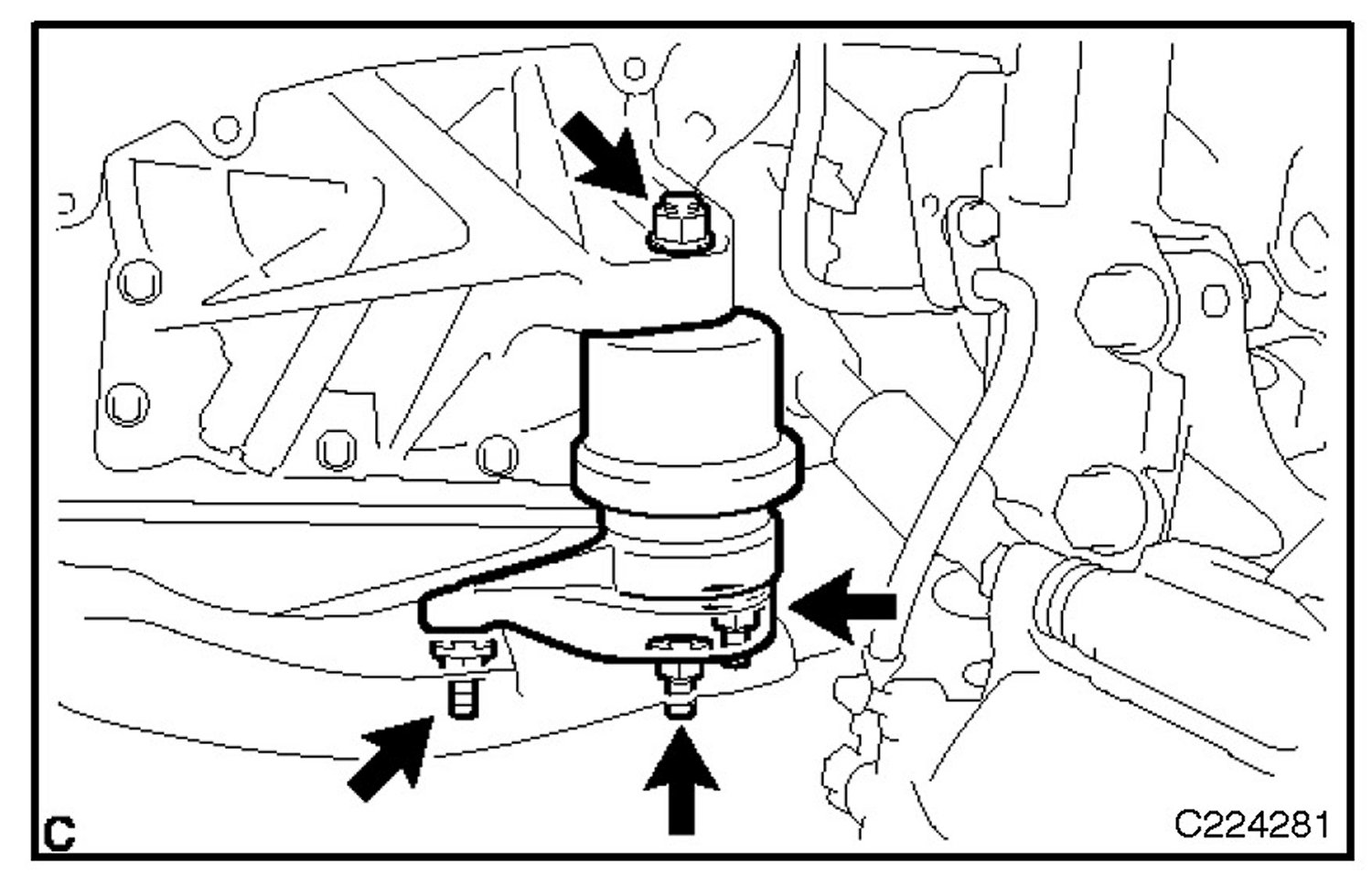 C
C224281