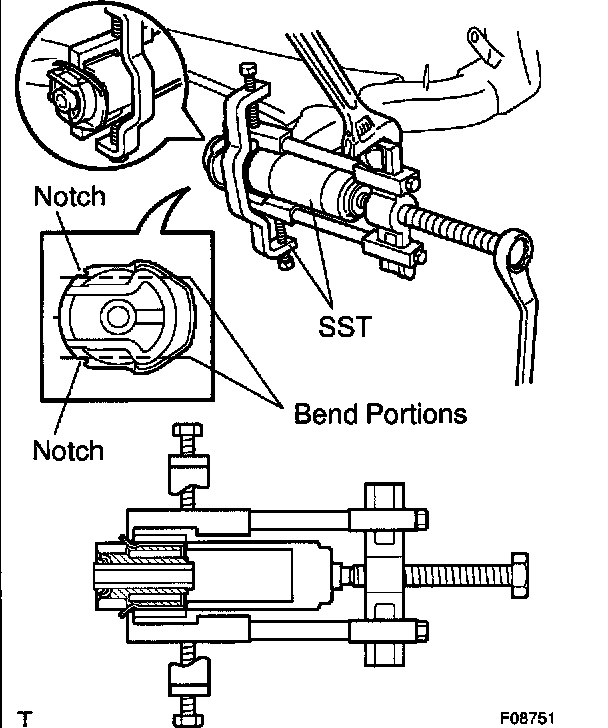 Notch
SST
Bend Portions
Notch
T
F08751