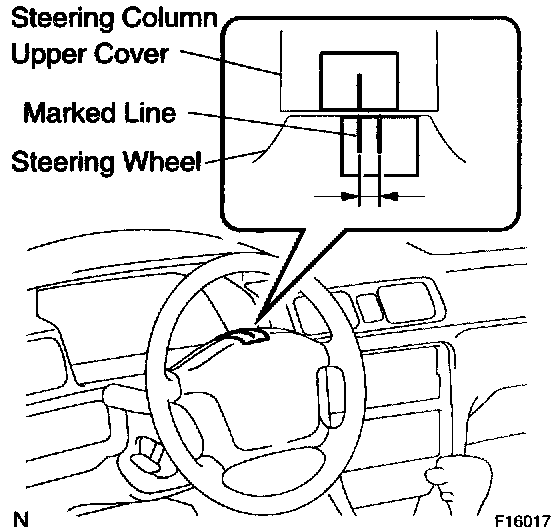 Steering Column Upper Cover

Marked Line

Steering Wheel

N

F16017