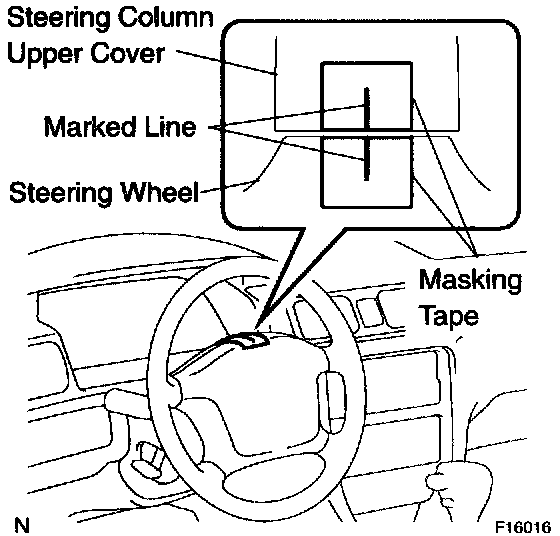 Steering Column Upper Cover

Marked Line

Steering Wheel

Masking Tape

N

F16016