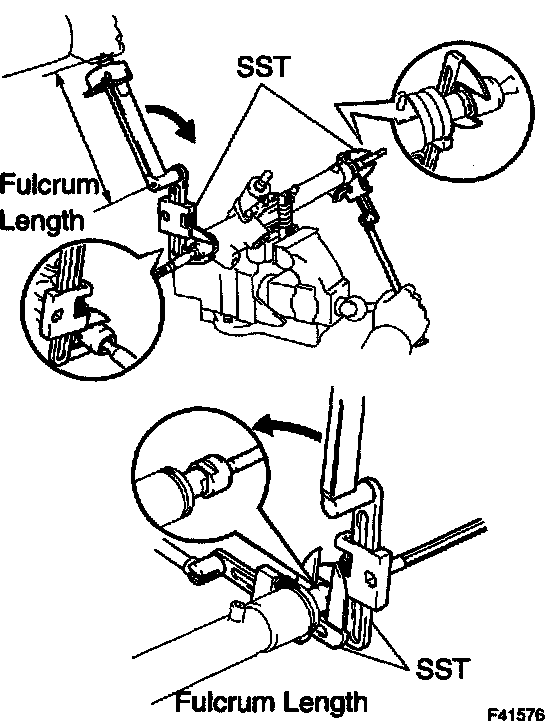 SST

Fulcrum Length

SST

Fulcrum Length

F41576