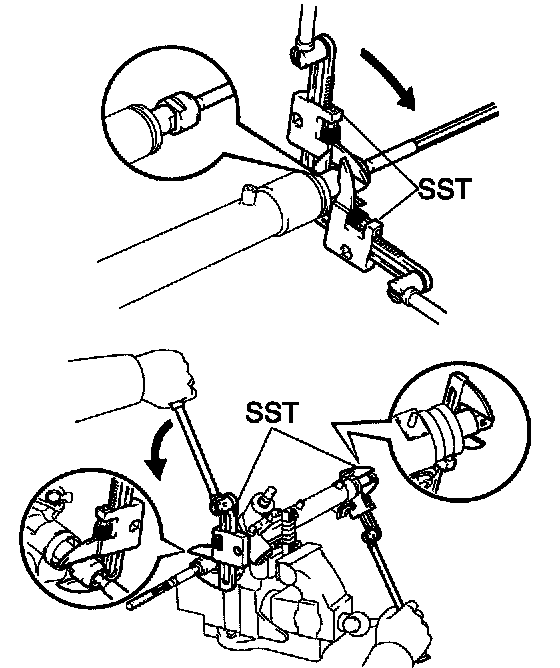 SST

SST