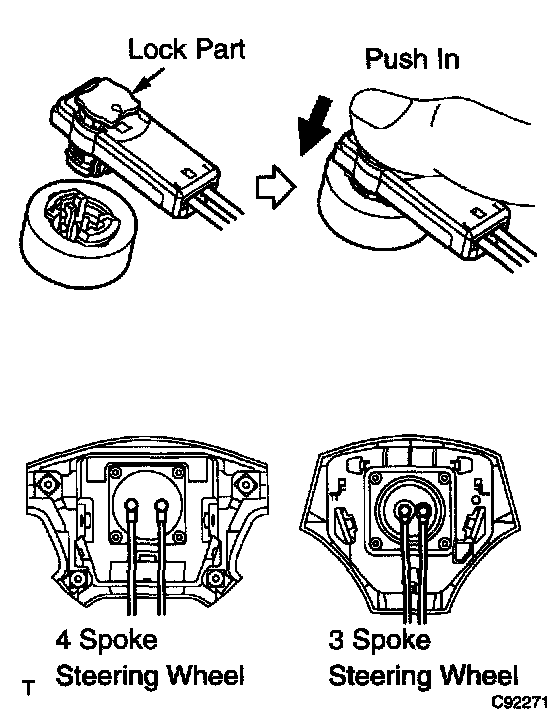 Lock Part

Push In

4 Spoke Steering Wheel

3 Spoke Steering Wheel

T

C92271