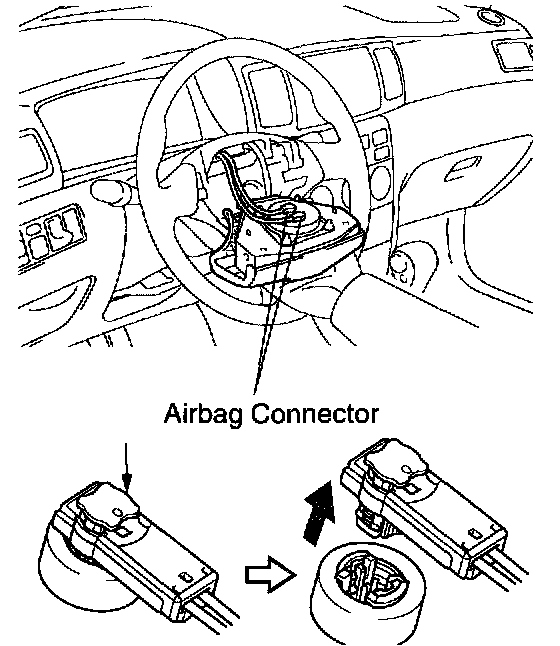 Airbag Connector