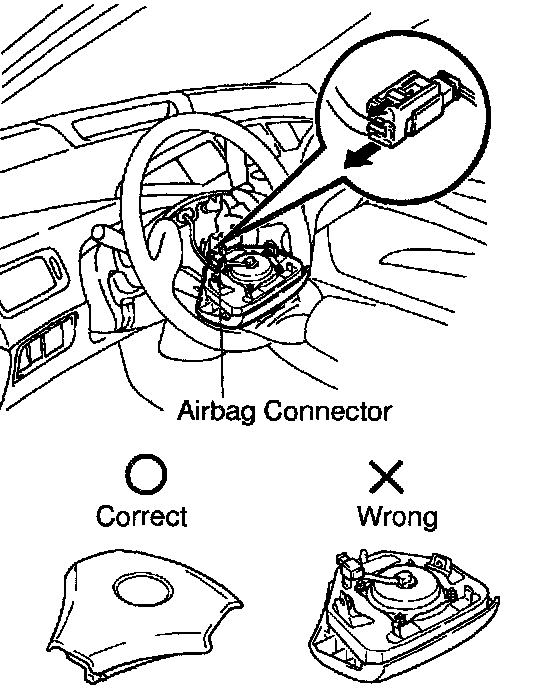 Airbag Connector

Correct

Wrong