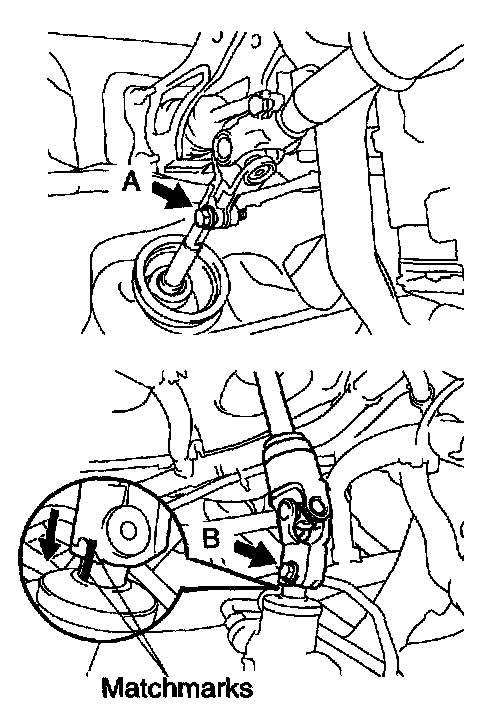 A

B

Matchmarks