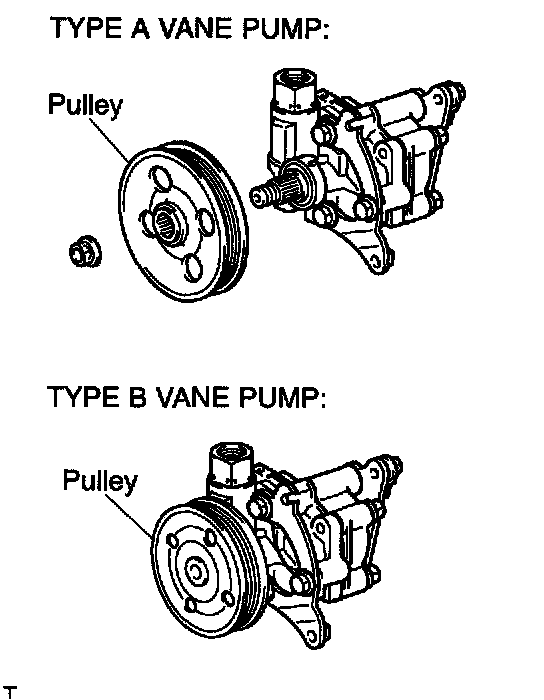 TYPE A VANE PUMP:

Pulley

TYPE B VANE PUMP:

Pulley

T