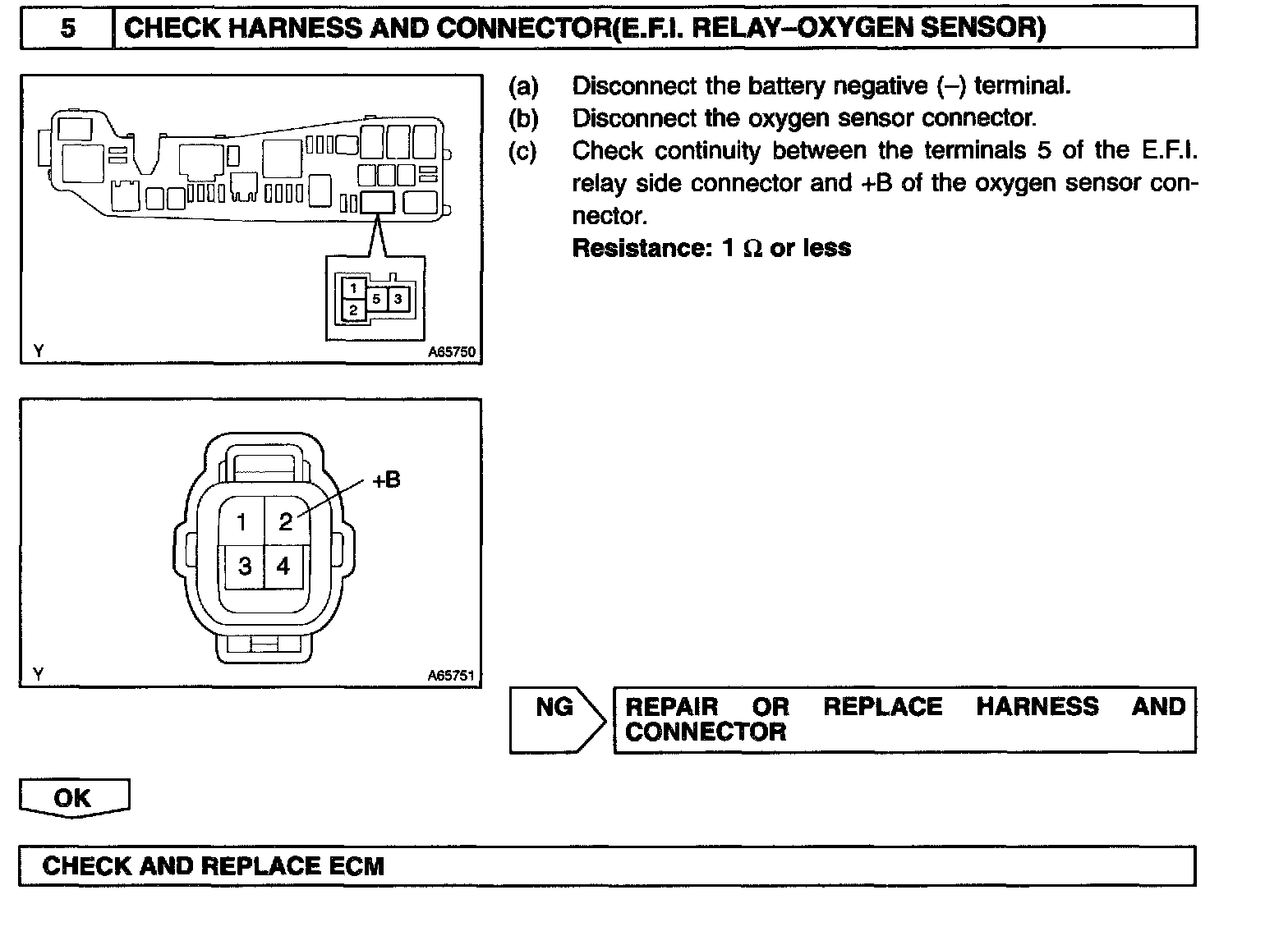 5 CHECK HARNESS AND CONNECTOR(E.F.I. RELAY–OXYGEN SENSOR)

1
2
5
3
Y
A65750

(a) Disconnect the battery negative (–) terminal.
(b) Disconnect the oxygen sensor connector.
(c) Check continuity between the terminals 5 of the E.F.I. relay side connector and +B of the oxygen sensor connector.
Resistance: 1 $\Omega$ or less

+B
1
2
3
4
Y
A65751

NG

REPAIR OR REPLACE HARNESS AND CONNECTOR

OK

CHECK AND REPLACE ECM