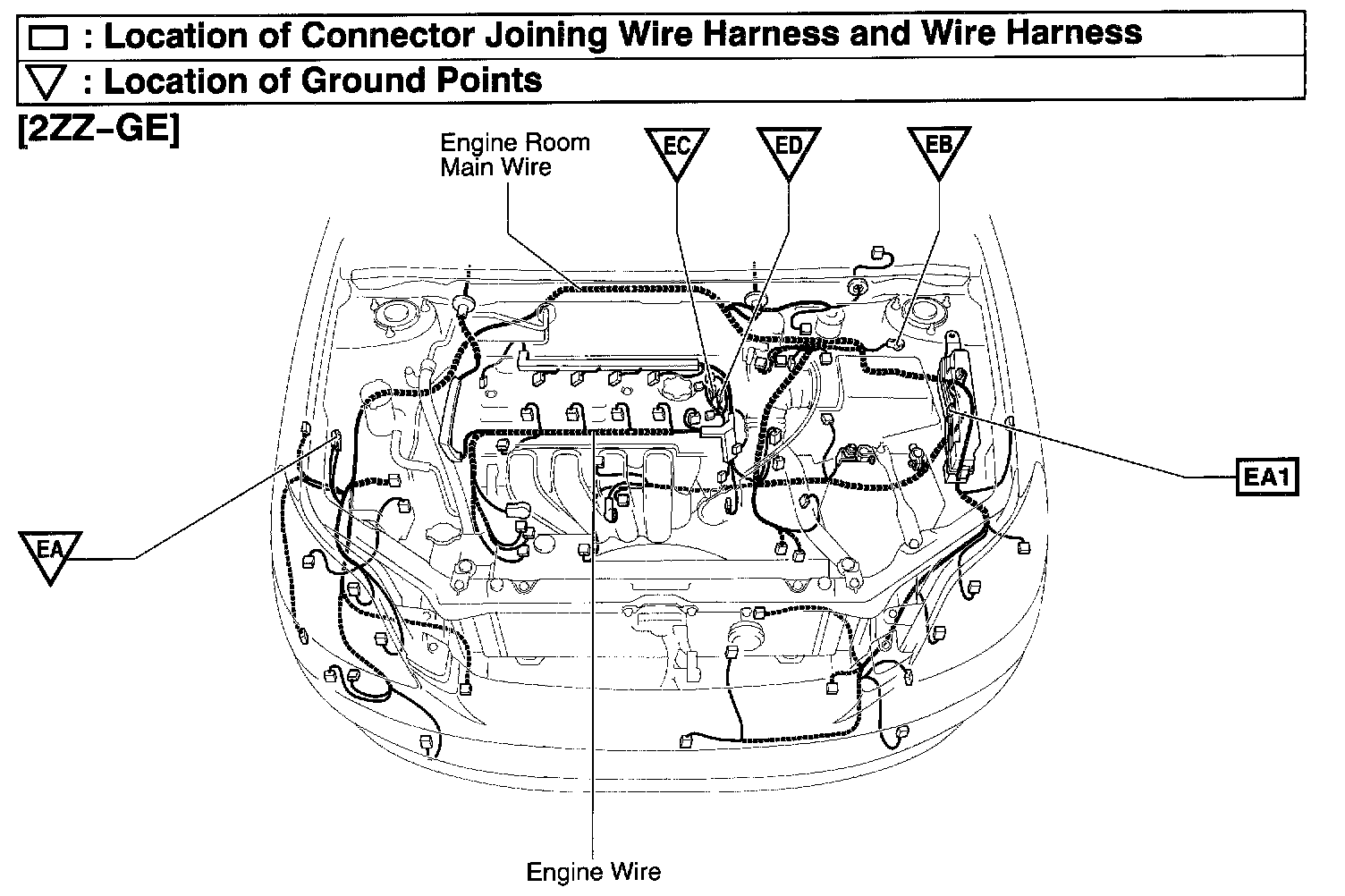 : Location of Connector Joining Wire Harness and Wire Harness
: Location of Ground Points

[2ZZ–GE]

Engine Room Main Wire

EC

ED

EB

EA1

EA

Engine Wire